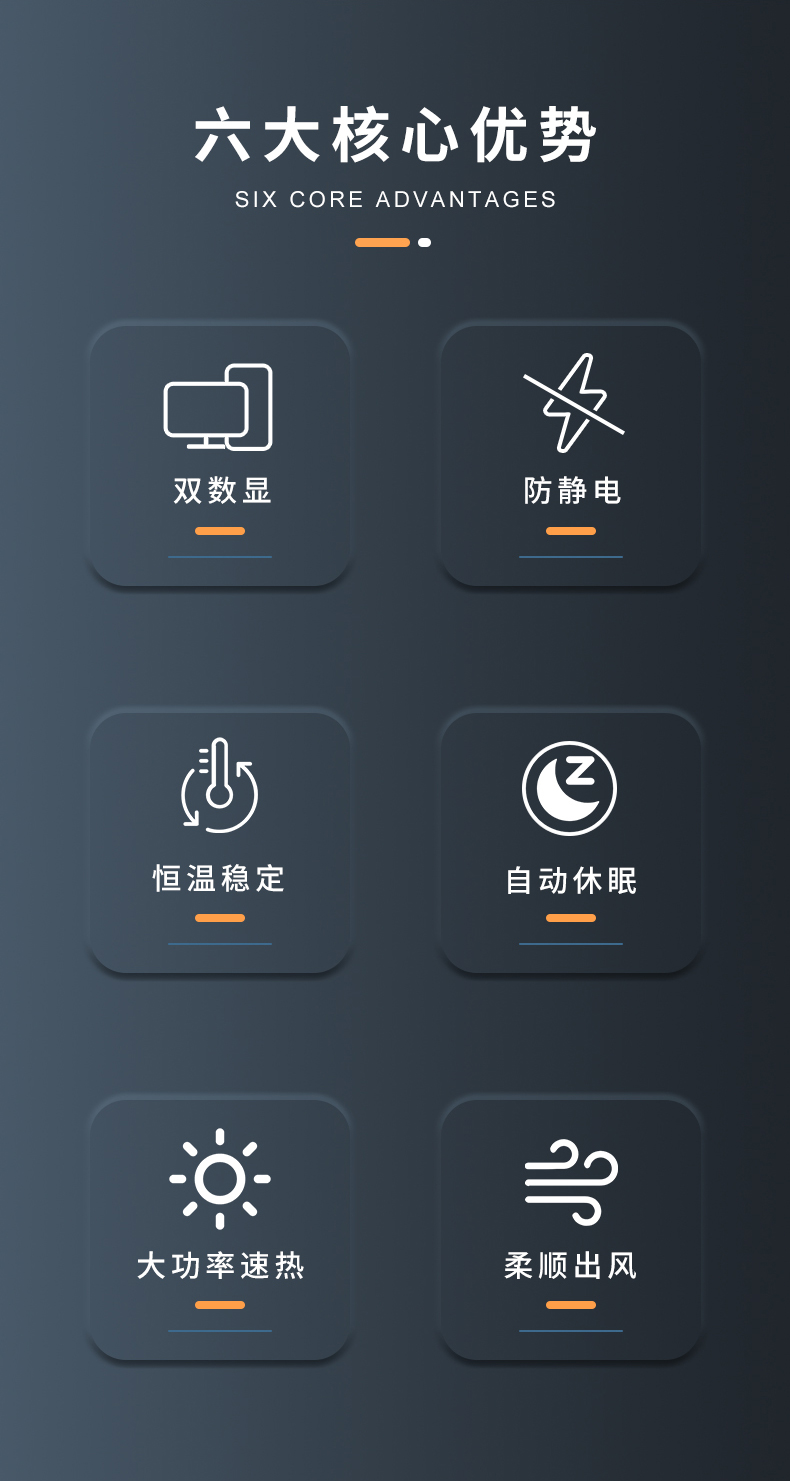 六大核心优势
SIX CORE ADVANTAGES

双数显

防静电

恒温稳定

自动休眠

大功率速热

柔顺出风