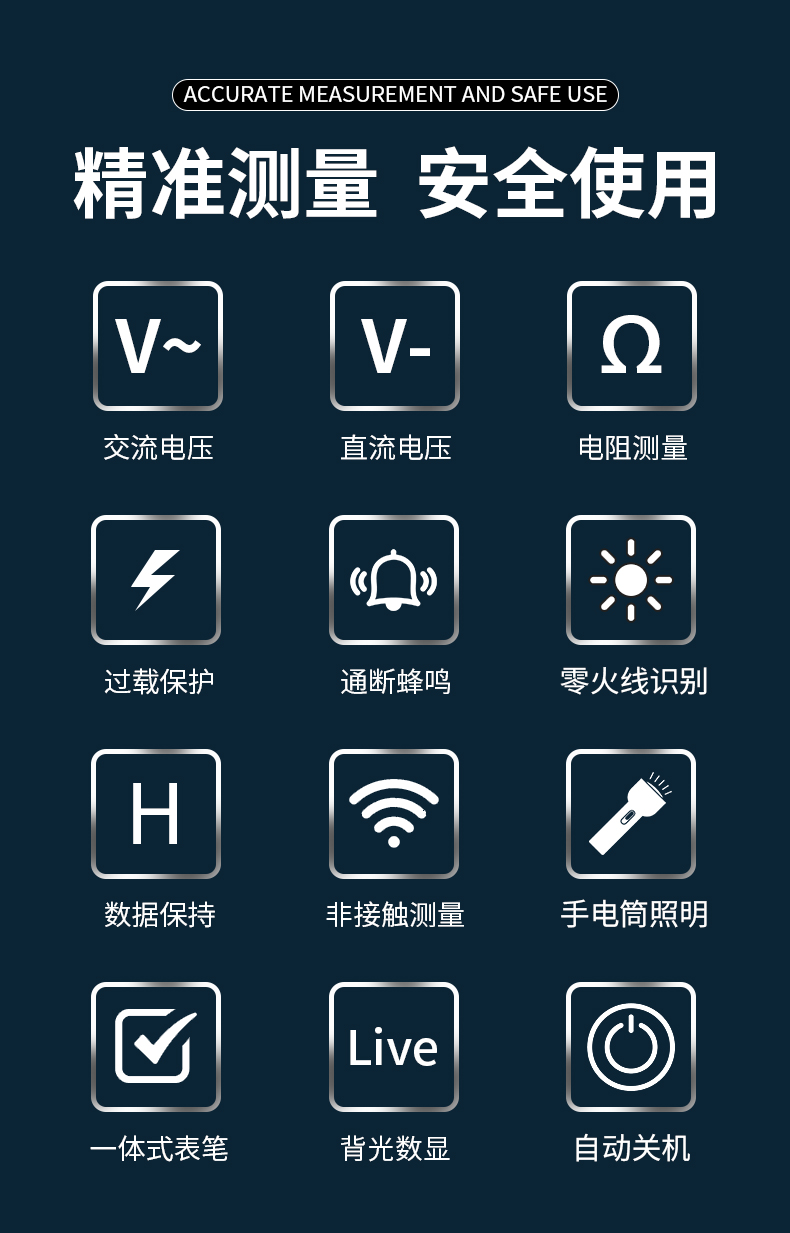 ACCURATE MEASUREMENT AND SAFE USE

精准测量 安全使用

V~

交流电压

V-

直流电压

Ω

电阻测量

过载保护

通断蜂鸣

零火线识别

H

数据保持

非接触测量

手电筒照明

一体式表笔

Live

背光数显

自动关机