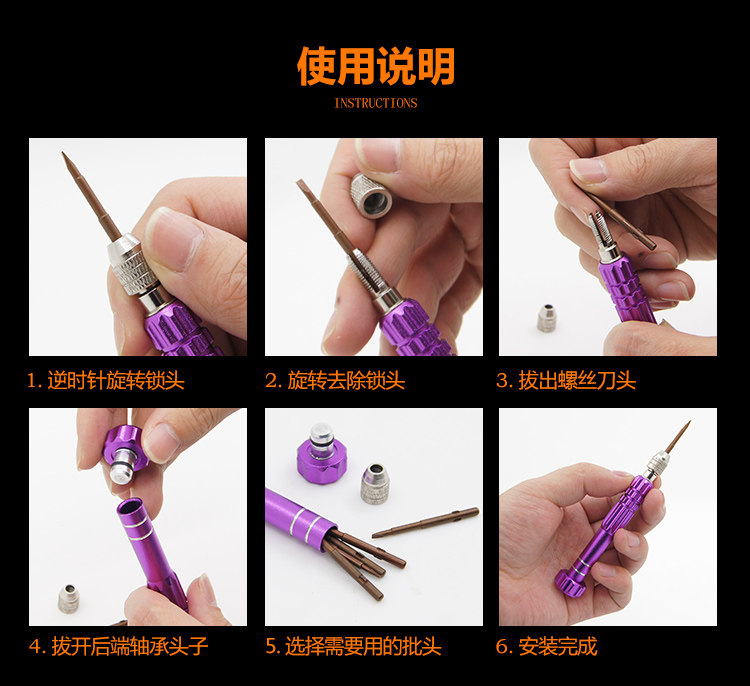 使用说明
INSTRUCTIONS

1. 逆时针旋转锁头

2. 旋转去除锁头

3. 拔出螺丝刀头

4. 拔开后端轴承头子

5. 选择需要用的批头

6. 安装完成