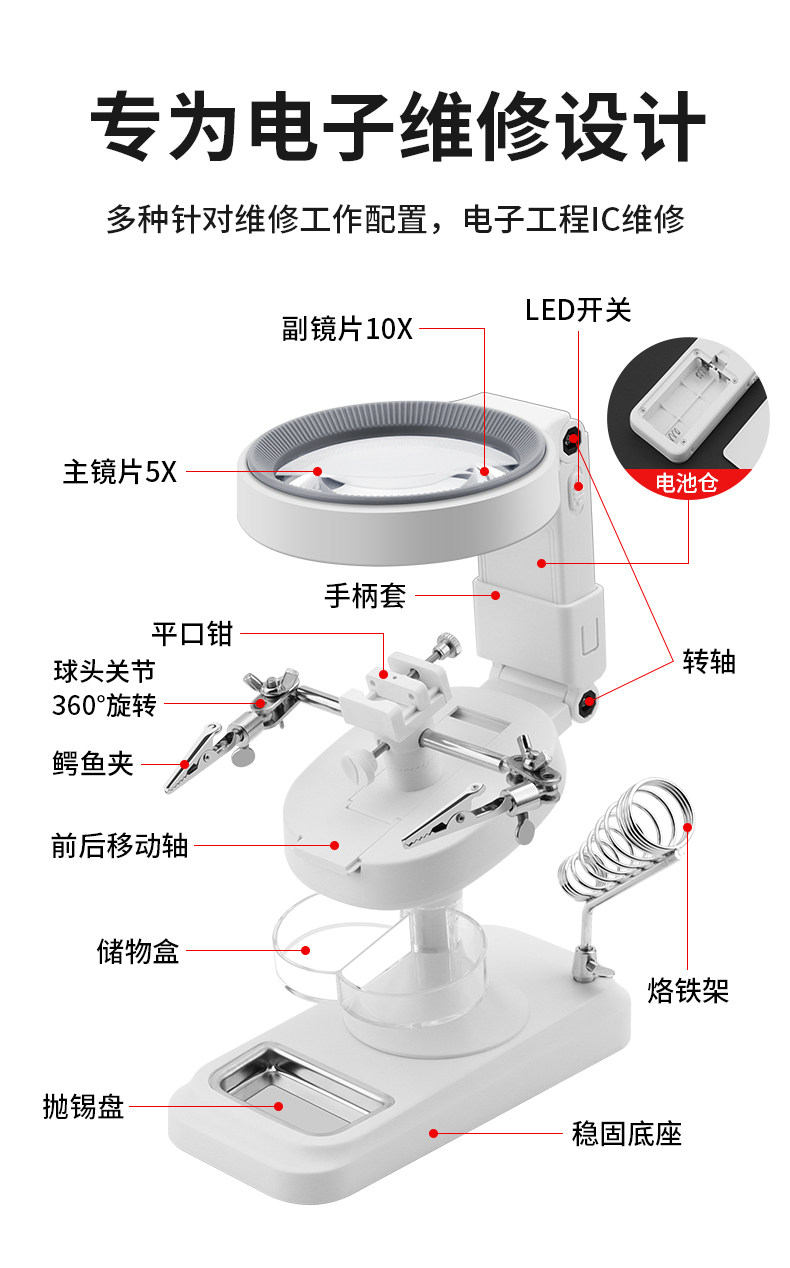 专为电子维修设计

多种针对维修工作配置，电子工程IC维修

副镜片10X

LED开关

电池仓

主镜片5X

手柄套

平口钳

球头关节
360°旋转

转轴

鳄鱼夹

前后移动轴

储物盒

烙铁架

抛锡盘

稳固底座