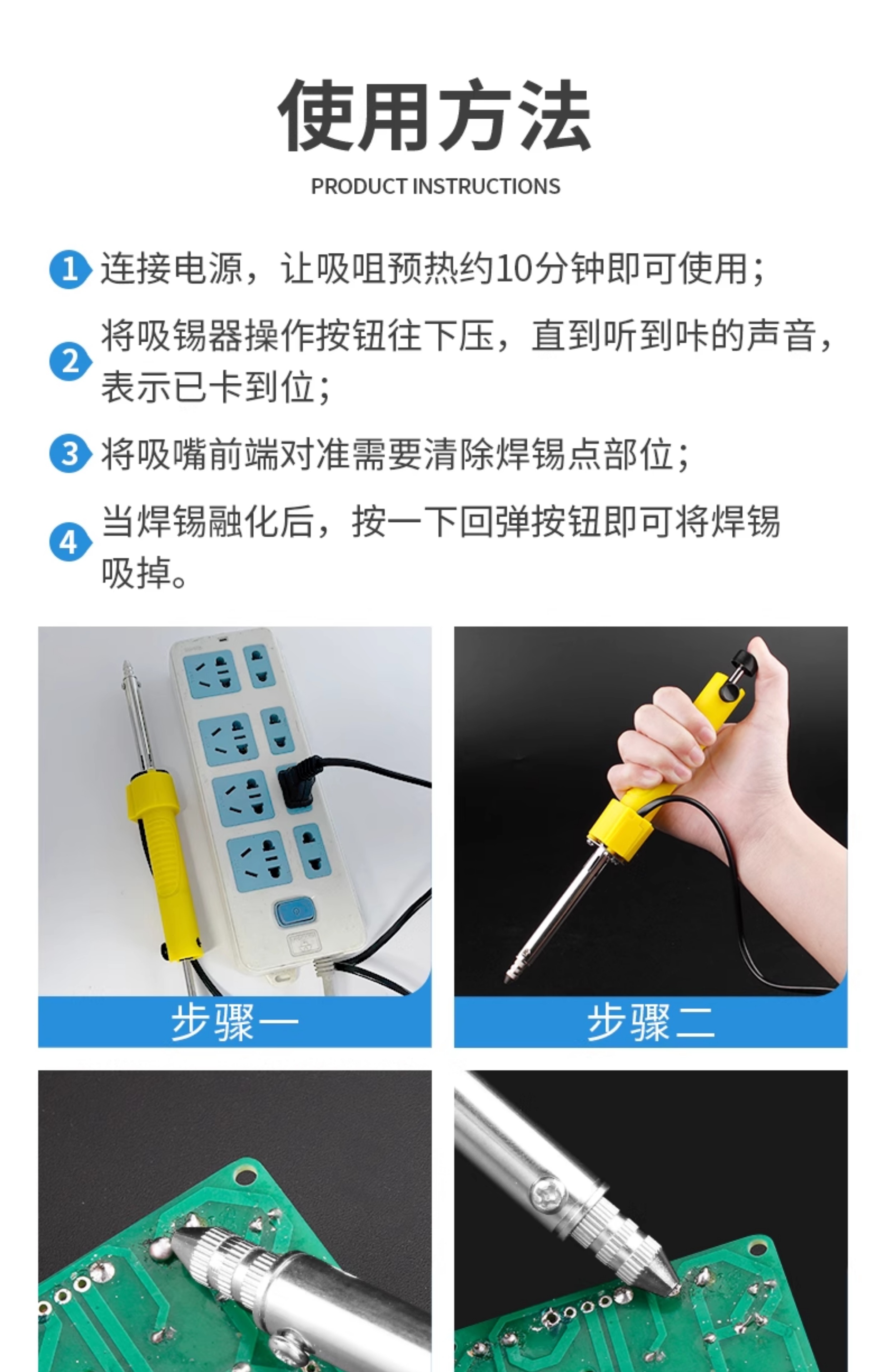 使用方法
PRODUCT INSTRUCTIONS

1 连接电源，让吸咀预热约10分钟即可使用；

2 将吸锡器操作按钮往下压，直到听到咔的声音，表示已卡到位；

3 将吸嘴前端对准需要清除焊锡点部位；

4 当焊锡融化后，按一下回弹按钮即可将焊锡吸掉。

步骤一

步骤二