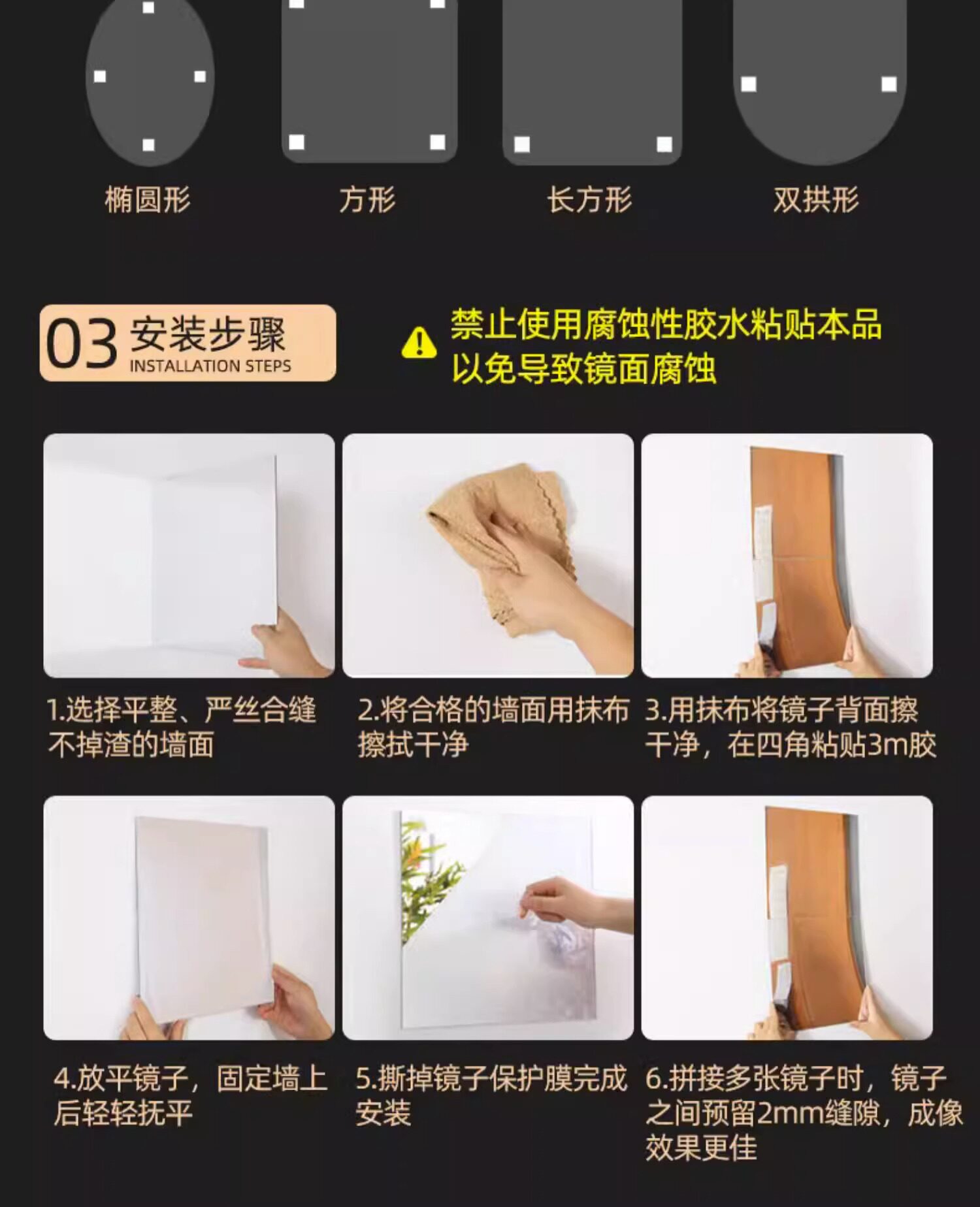 椭圆形

方形

长方形

双拱形

03 安装步骤
INSTALLATION STEPS

禁止使用腐蚀性胶水粘贴本品
以免导致镜面腐蚀

1.选择平整、严丝合缝不掉渣的墙面

2.将合格的墙面用抹布擦拭干净

3.用抹布将镜子背面擦干净，在四角粘贴3m胶

4.放平镜子，固定墙上后轻轻抚平

5.撕掉镜子保护膜完成安装

6.拼接多张镜子时，镜子之间预留2mm缝隙，成像效果更佳