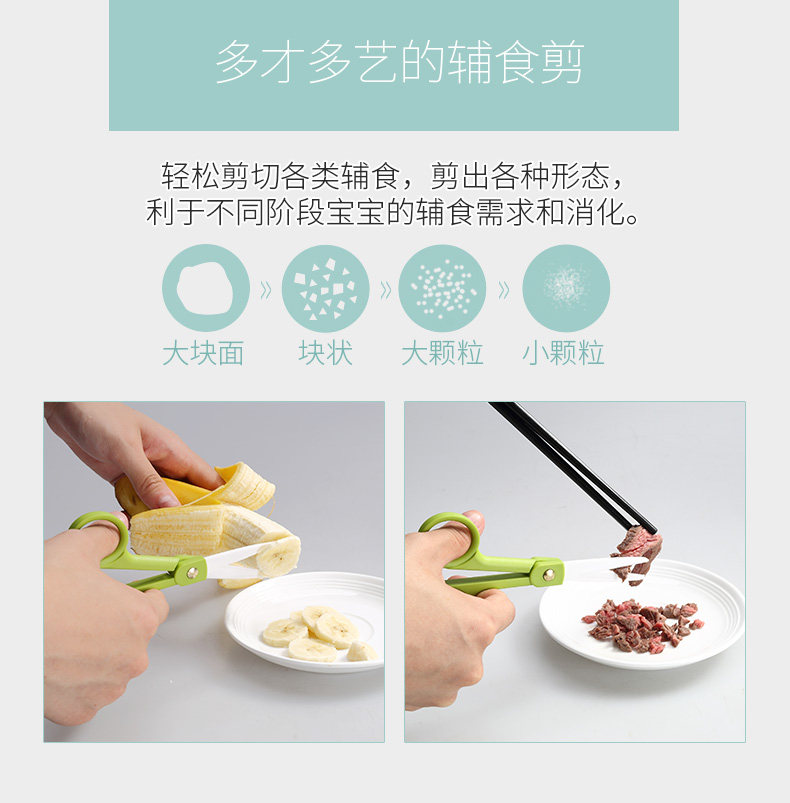 多才多艺的辅食剪

轻松剪切各类辅食，剪出各种形态，利于不同阶段宝宝的辅食需求和消化。

大块面 » 块状 » 大颗粒 » 小颗粒