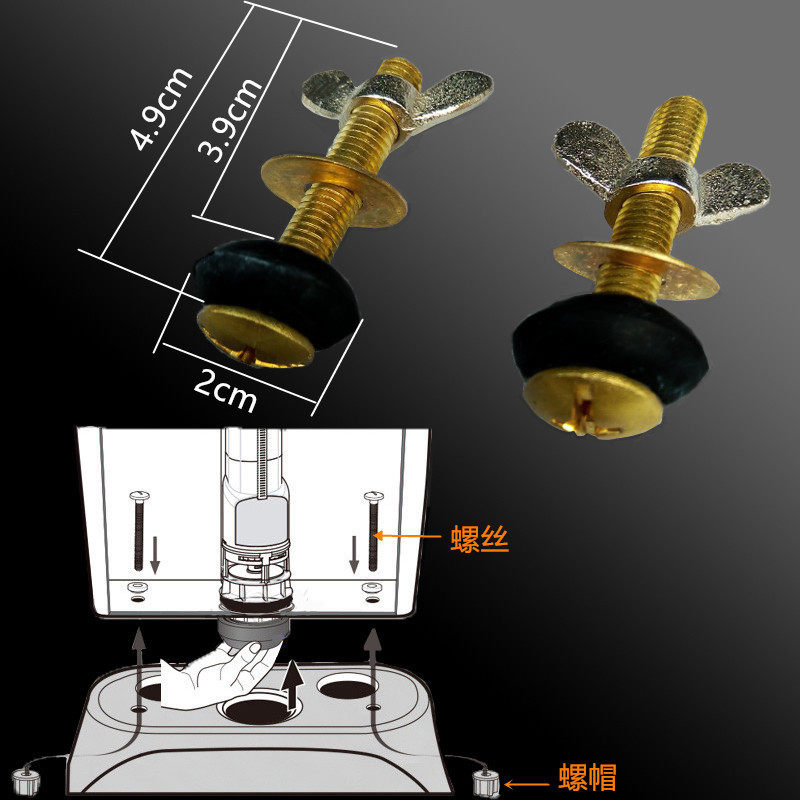 4.9cm
3.9cm
2cm
螺丝
螺帽