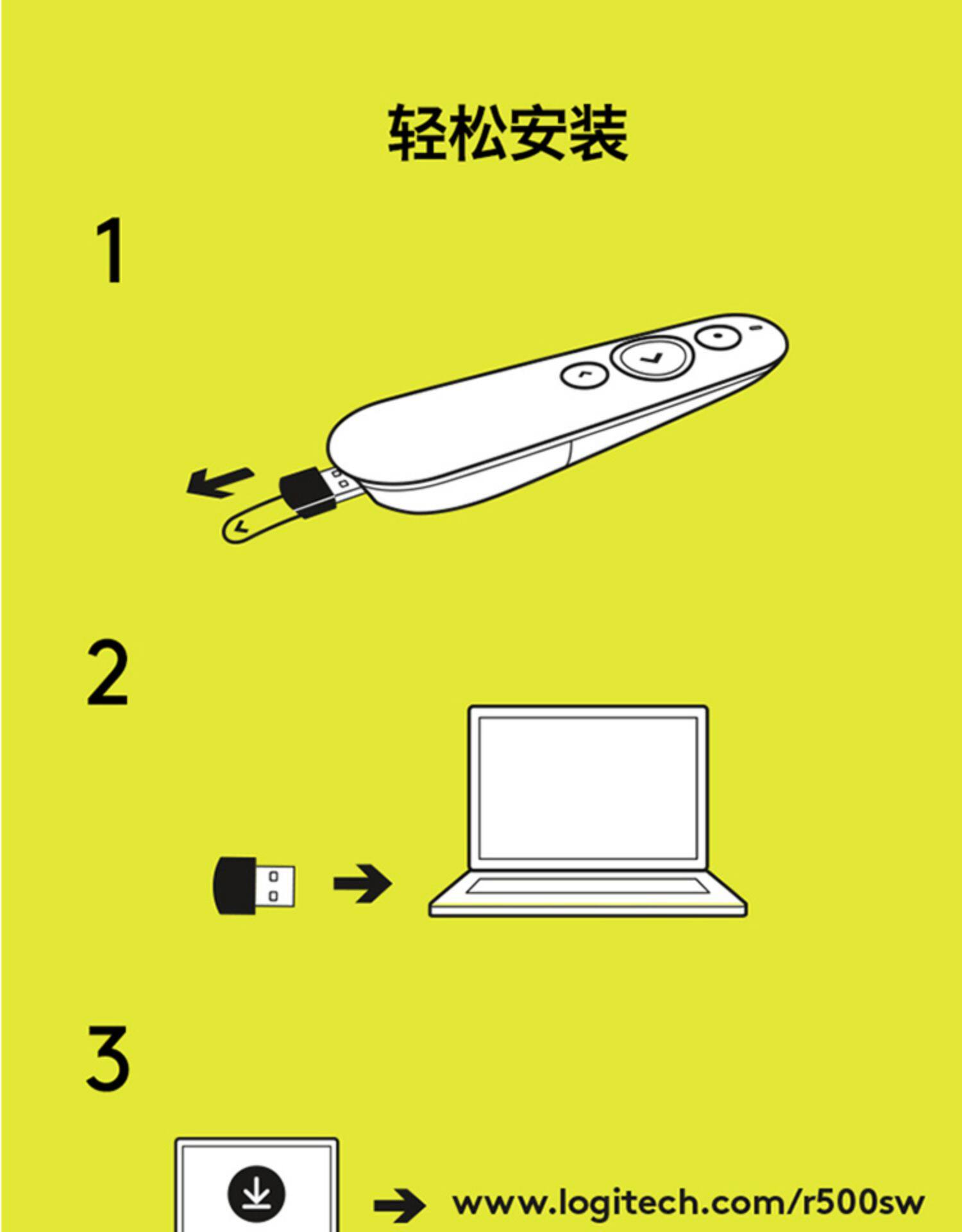 轻松安装

1

2

3

www.logitech.com/r500sw