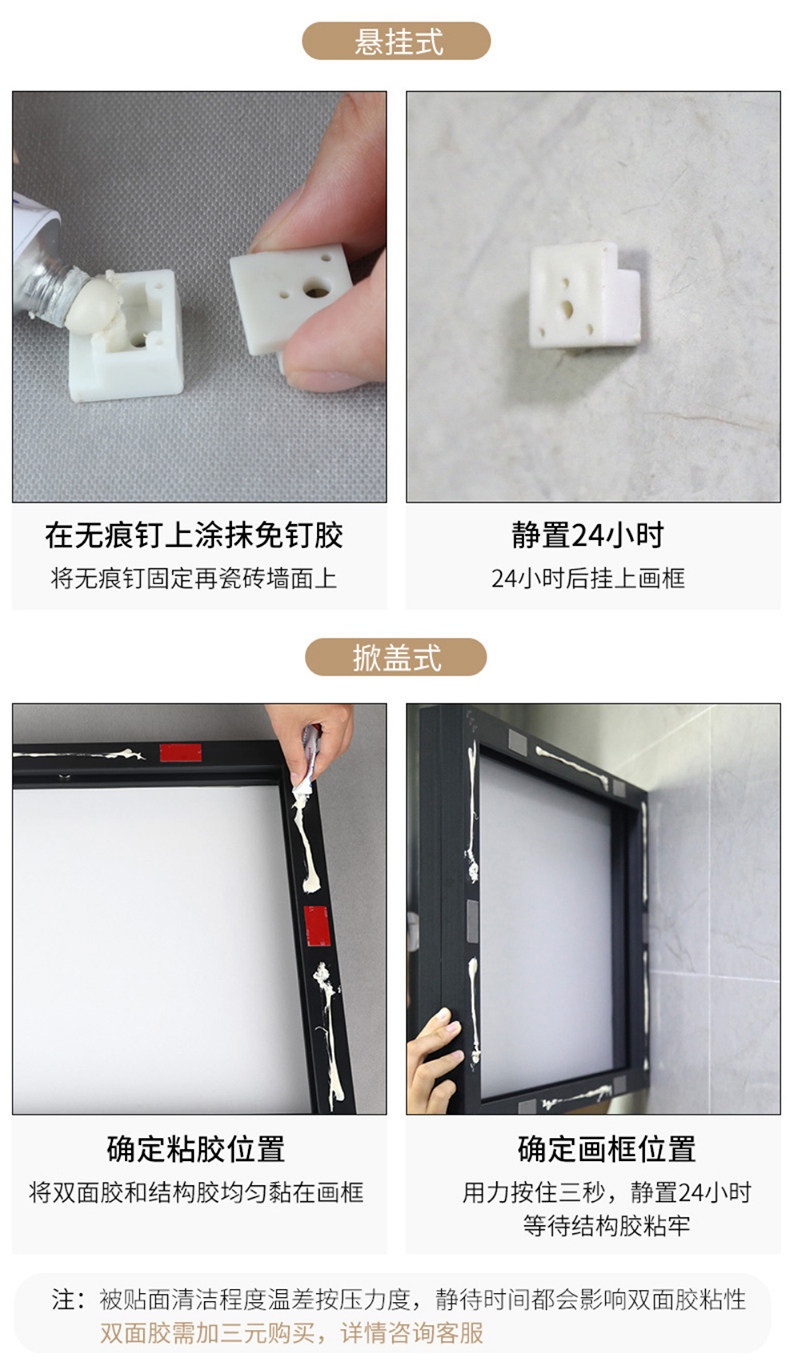 悬挂式

在无痕钉上涂抹免钉胶
将无痕钉固定再瓷砖墙面上

静置24小时
24小时后挂上画框

掀盖式

确定粘胶位置
将双面胶和结构胶均匀黏在画框

确定画框位置
用力按住三秒，静置24小时
等待结构胶粘牢

注：被贴面清洁程度温差按压力度，静待时间都会影响双面胶粘性
双面胶需加三元购买，详情咨询客服