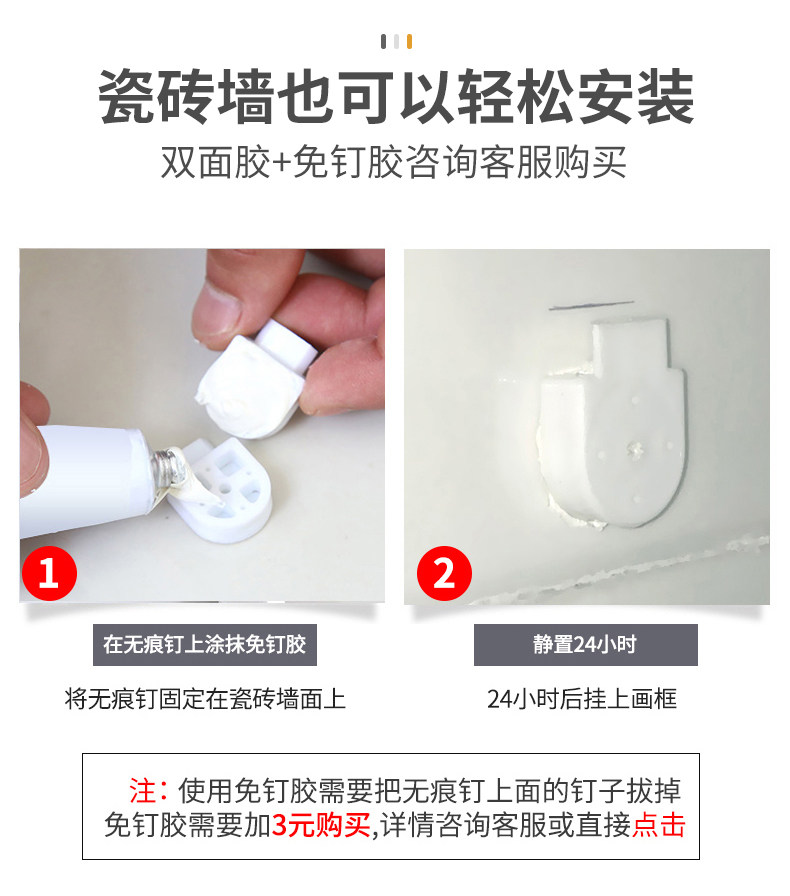 瓷砖墙也可以轻松安装

双面胶+免钉胶咨询客服购买

1

在无痕钉上涂抹免钉胶

将无痕钉固定在瓷砖墙面上

2

静置24小时

24小时后挂上画框

注：使用免钉胶需要把无痕钉上面的钉子拔掉
免钉胶需要加3元购买,详情咨询客服或直接点击