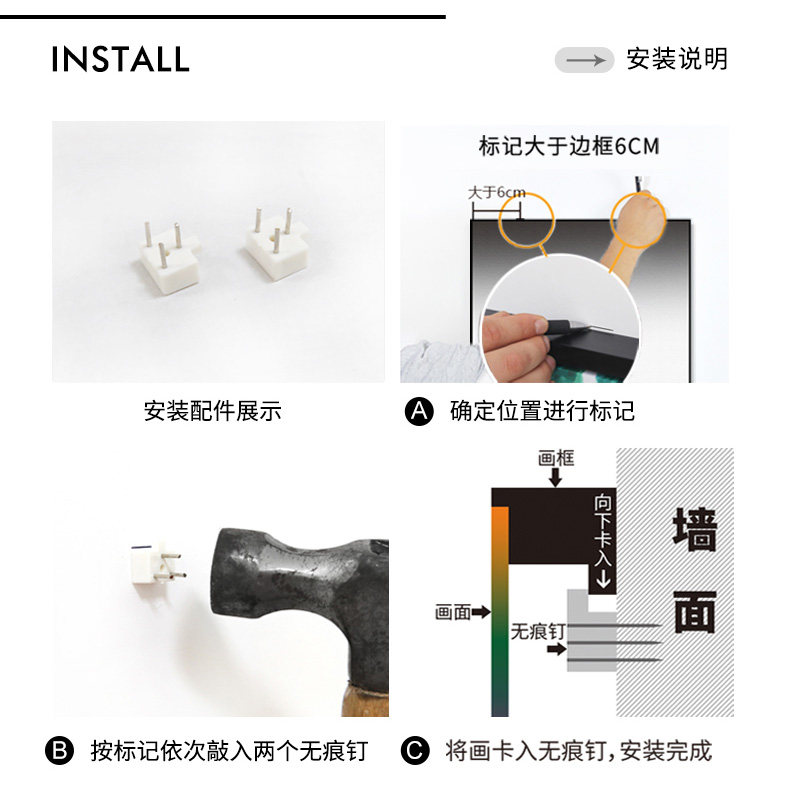 INSTALL

安装说明

标记大于边框6CM

大于6cm

安装配件展示

A 确定位置进行标记

画框

向下卡入

墙面

画面

无痕钉

B 按标记依次敲入两个无痕钉

C 将画卡入无痕钉，安装完成