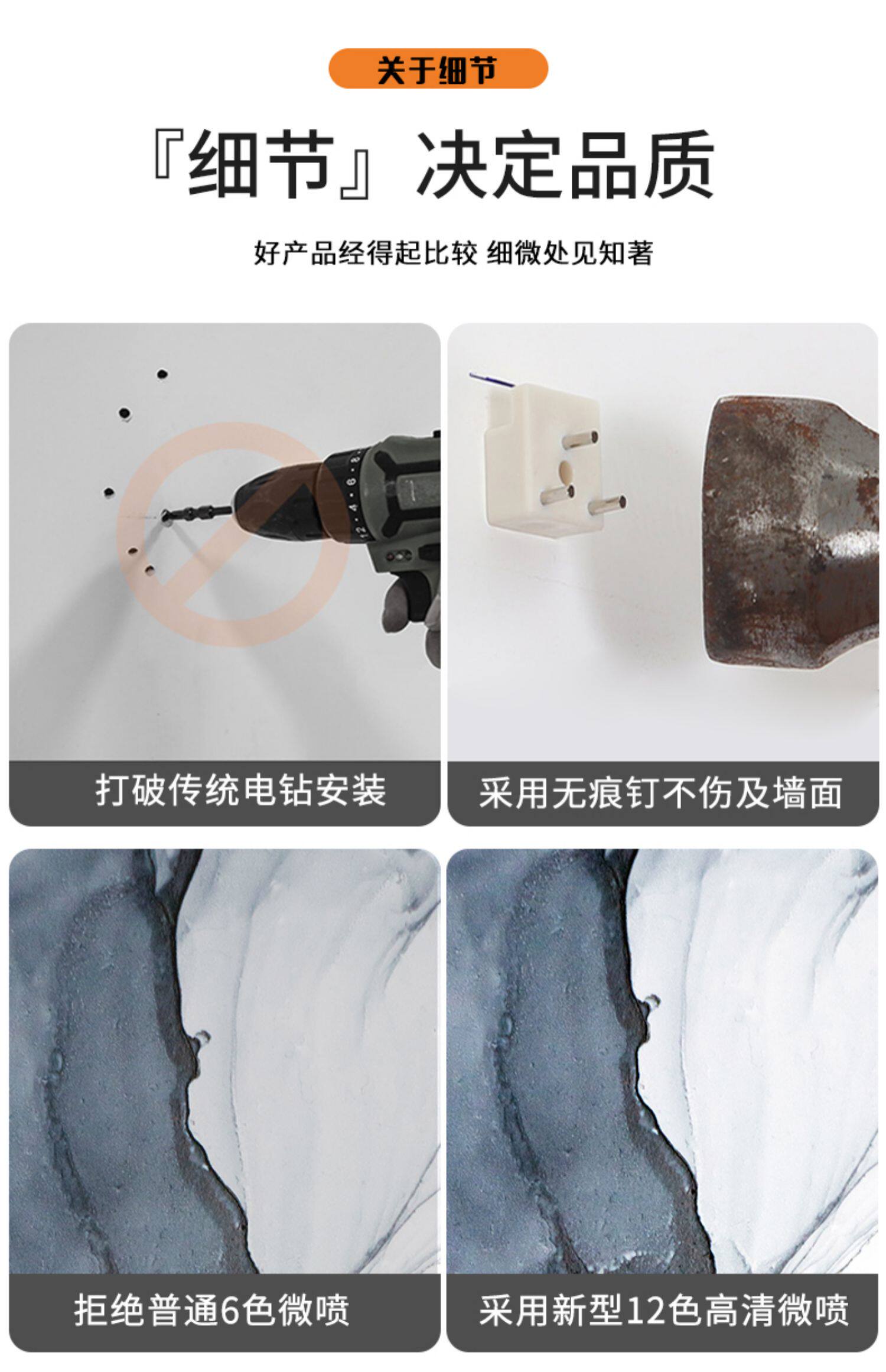 关于细节

『细节』决定品质

好产品经得起比较 细微处见知著

打破传统电钻安装

采用无痕钉不伤及墙面

拒绝普通6色微喷

采用新型12色高清微喷