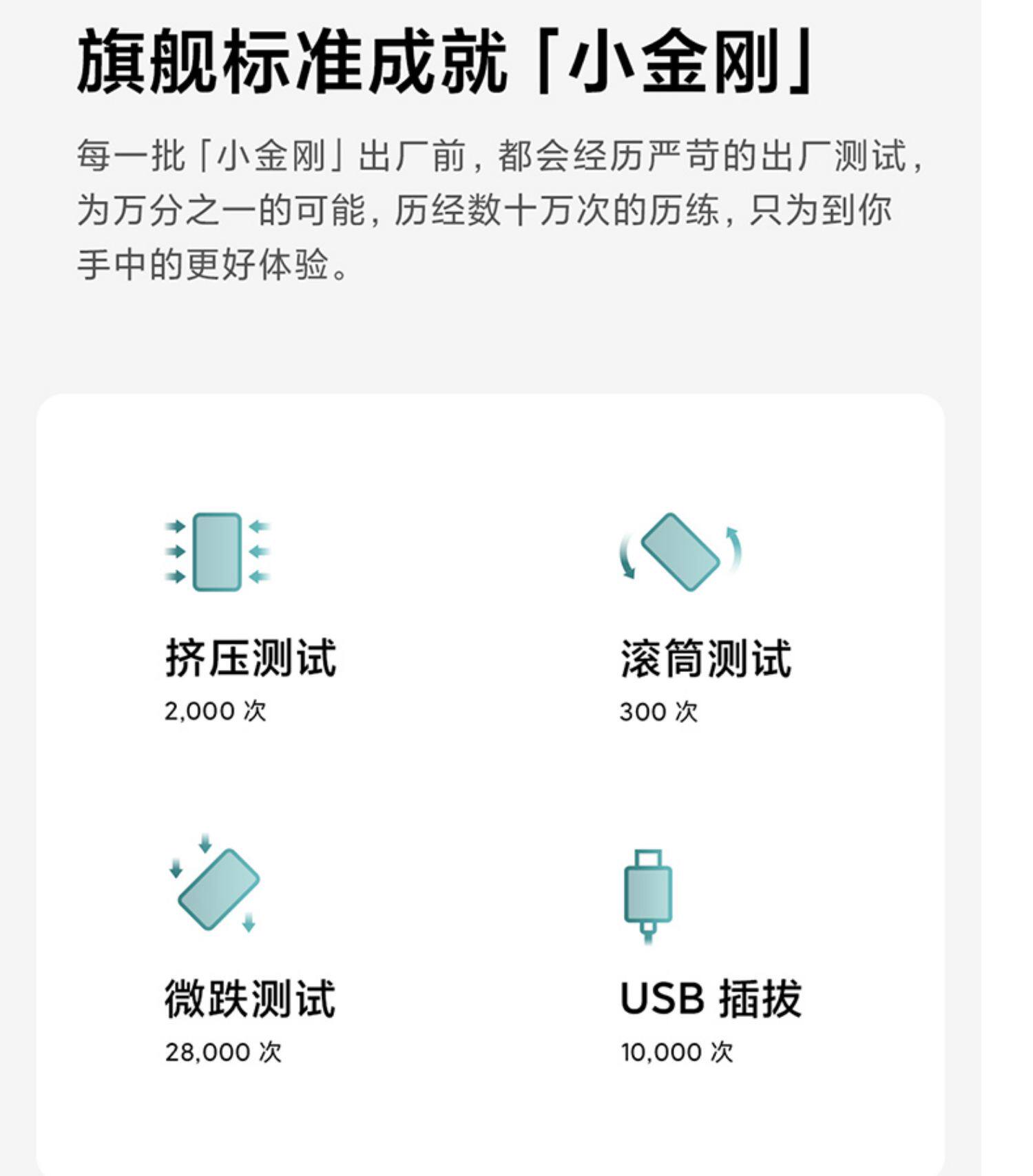 旗舰标准成就「小金刚」

每一批「小金刚」出厂前，都会经历严苛的出厂测试，为万分之一的可能，历经数十万次的历练，只为到你手中的更好体验。

挤压测试
2,000次

滚筒测试
300次

微跌测试
28,000次

USB插拔
10,000次