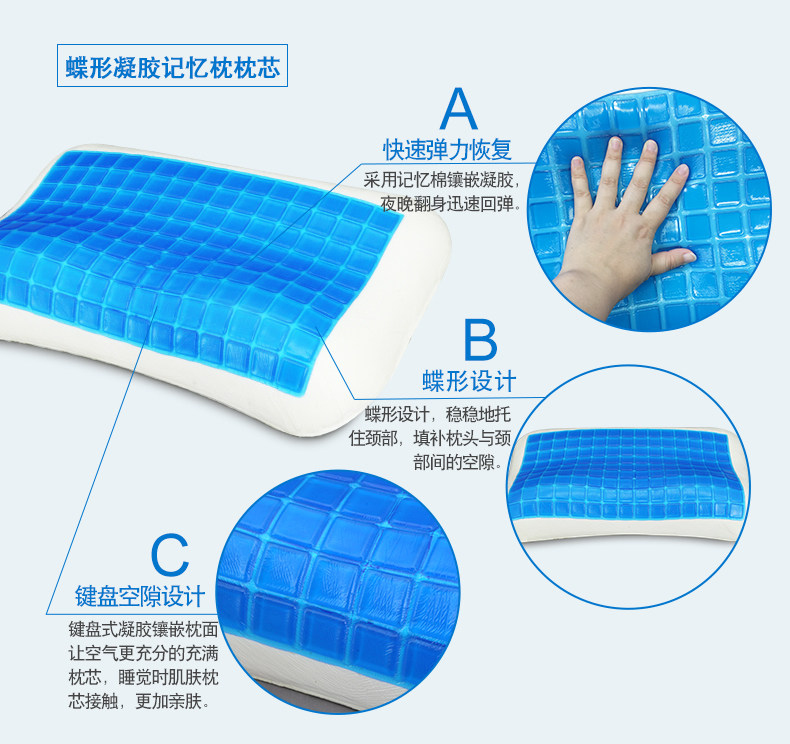 蝶形凝胶记忆枕枕芯

A
快速弹力恢复
采用记忆棉镶嵌凝胶，夜晚翻身迅速回弹。

B
蝶形设计
蝶形设计，稳稳地托住颈部，填补枕头与颈部间的空隙。

C
键盘空隙设计
键盘式凝胶镶嵌枕面让空气更充分的充满枕芯，睡觉时肌肤枕芯接触，更加亲肤。