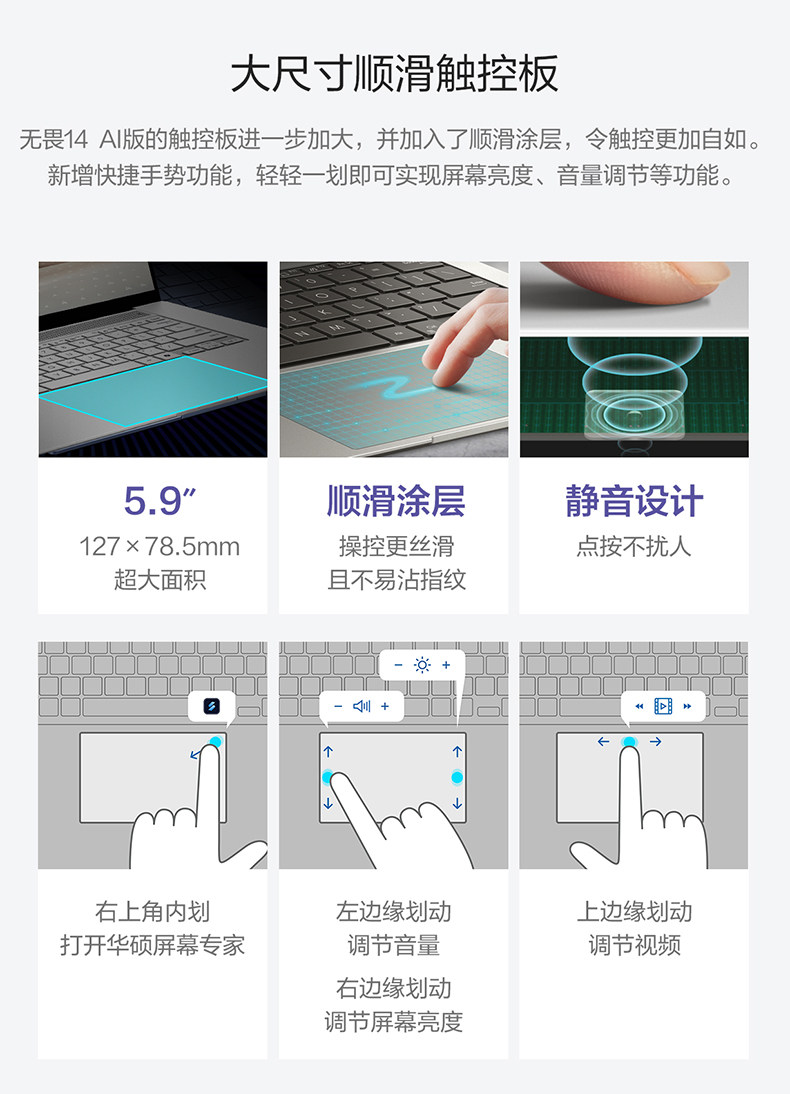 大尺寸顺滑触控板

无畏14 AI版的触控板进一步加大，并加入了顺滑涂层，令触控更加自如。新增快捷手势功能，轻轻一划即可实现屏幕亮度、音量调节等功能。

5.9″
127×78.5mm
超大面积

顺滑涂层
操控更丝滑
且不易沾指纹

静音设计
点按不扰人

右上角内划
打开华硕屏幕专家

− + 
− +
左边缘划动
调节音量
右边缘划动
调节屏幕亮度

上边缘划动
调节视频