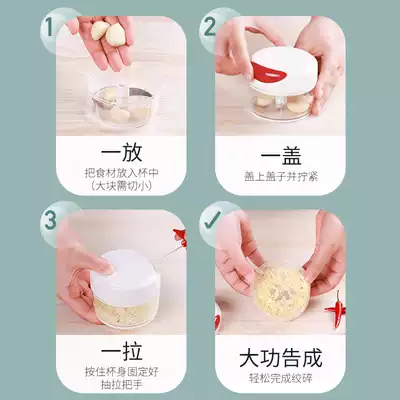 1

一放
把食材放入杯中
(大块需切小)

2

一盖
盖上盖子并拧紧

3

一拉
按住杯身固定好
抽拉把手

✓

大功告成
轻松完成绞碎