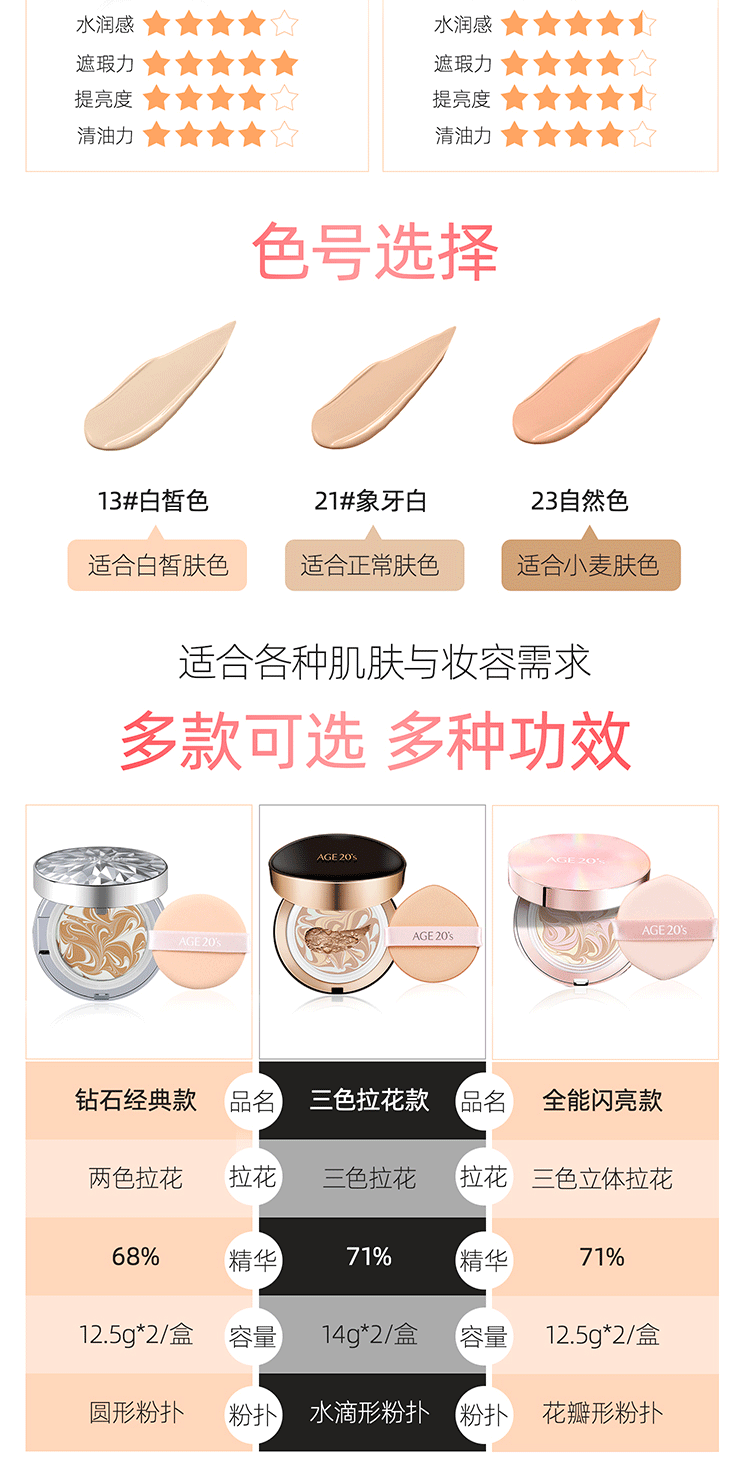 水润感
遮瑕力
提亮度
清油力

水润感
遮瑕力
提亮度
清油力

色号选择

13#白皙色
适合白皙肤色

21#象牙白
适合正常肤色

23自然色
适合小麦肤色

适合各种肌肤与妆容需求

多款可选 多种功效

AGE 20's

AGE 20's

AGE 20's

AGE 20's

AGE 20's

| 钻石经典款 | 品名 | 三色拉花款 | 品名 | 全能闪亮款 |
|---|---|---|---|---|
| 两色拉花 | 拉花 | 三色拉花 | 拉花 | 三色立体拉花 |
| 68% | 精华 | 71% | 精华 | 71% |
| 12.5g*2/盒 | 容量 | 14g*2/盒 | 容量 | 12.5g*2/盒 |
| 圆形粉扑 | 粉扑 | 水滴形粉扑 | 粉扑 | 花瓣形粉扑 |