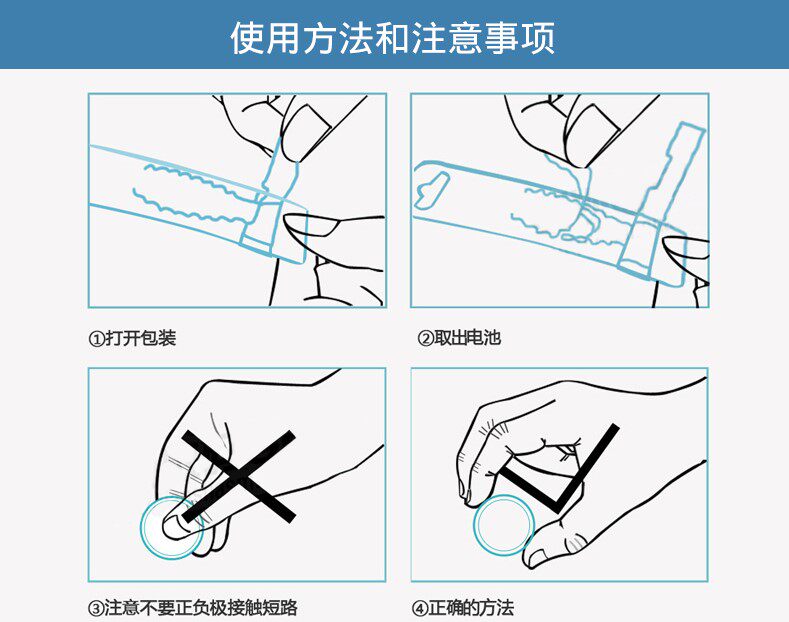 使用方法和注意事项

①打开包装

②取出电池

③注意不要正负极接触短路

④正确的方法