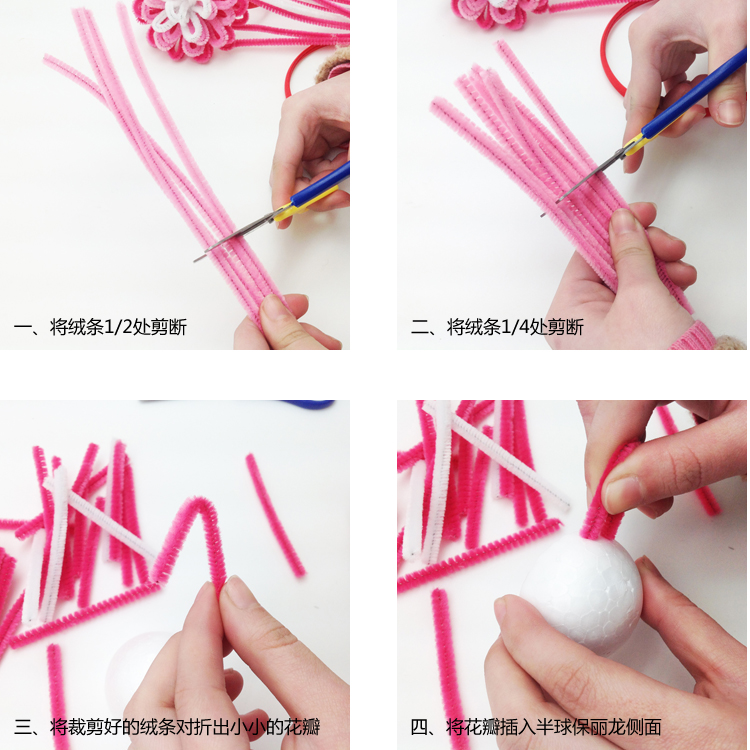 一、将绒条1/2处剪断

二、将绒条1/4处剪断

三、将裁剪好的绒条对折出小小的花瓣

四、将花瓣插入半球保丽龙侧面