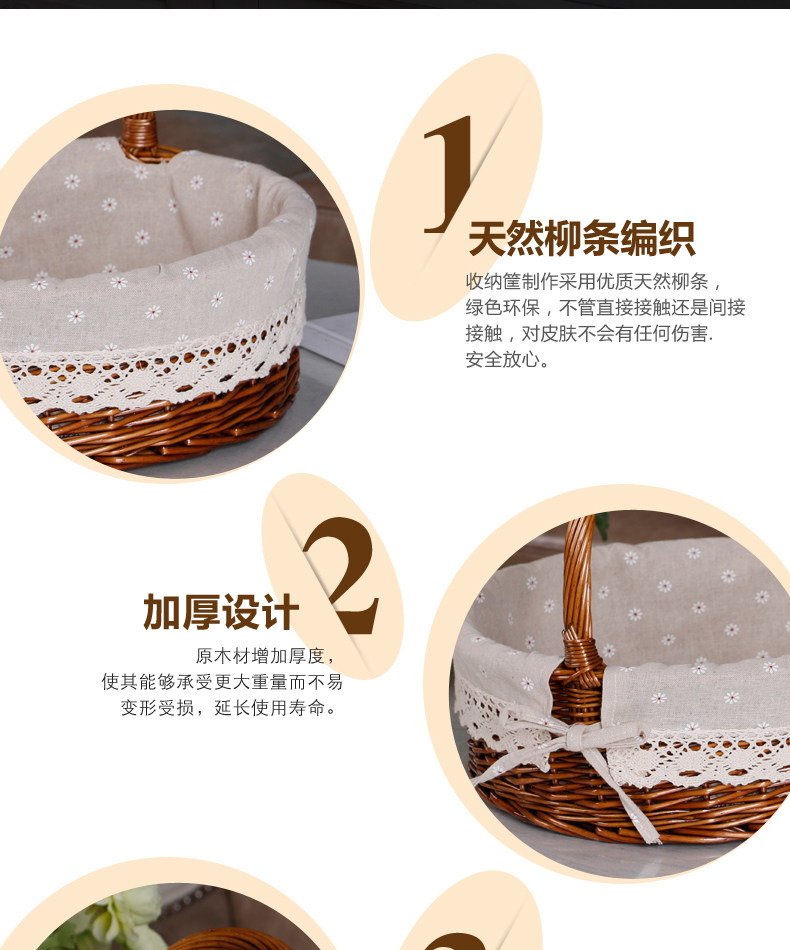 1

天然柳条编织

收纳筐制作采用优质天然柳条，绿色环保，不管直接接触还是间接接触，对皮肤不会有任何伤害.
安全放心。

2

加厚设计

原木材增加厚度，使其能够承受更大重量而不易变形受损，延长使用寿命。