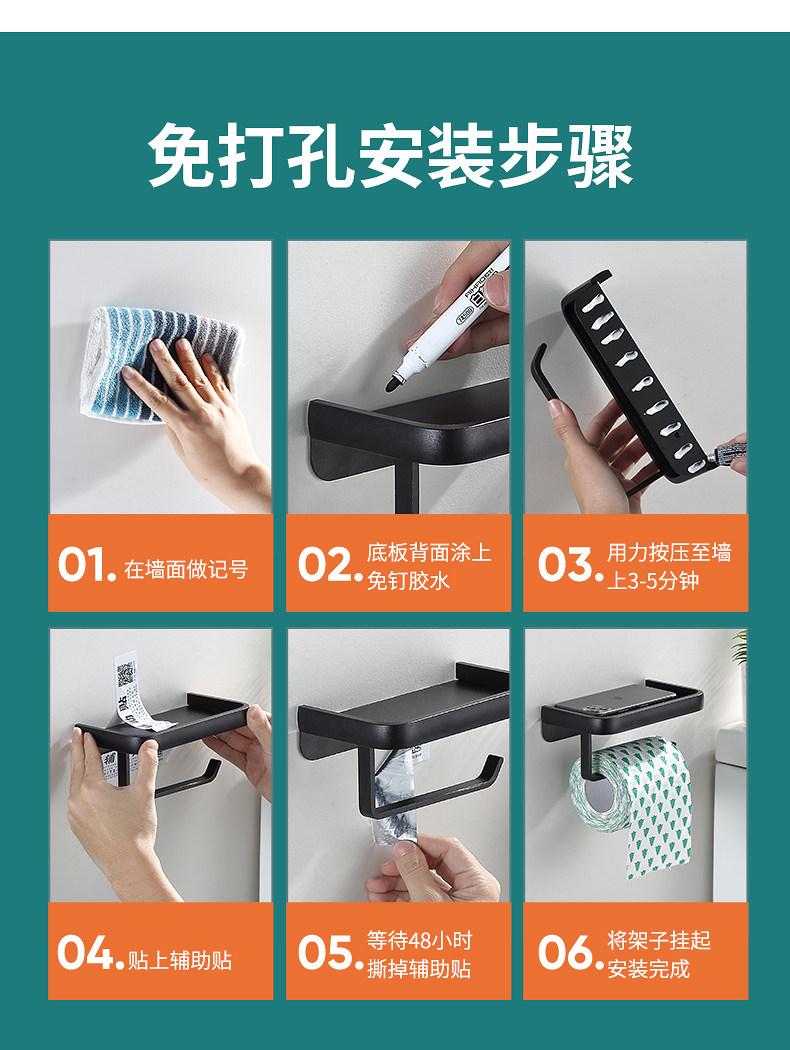 免打孔安装步骤

01. 在墙面做记号

02. 底板背面涂上免钉胶水

03. 用力按压至墙上3-5分钟

04. 贴上辅助贴

05. 等待48小时撕掉辅助贴

06. 将架子挂起安装完成