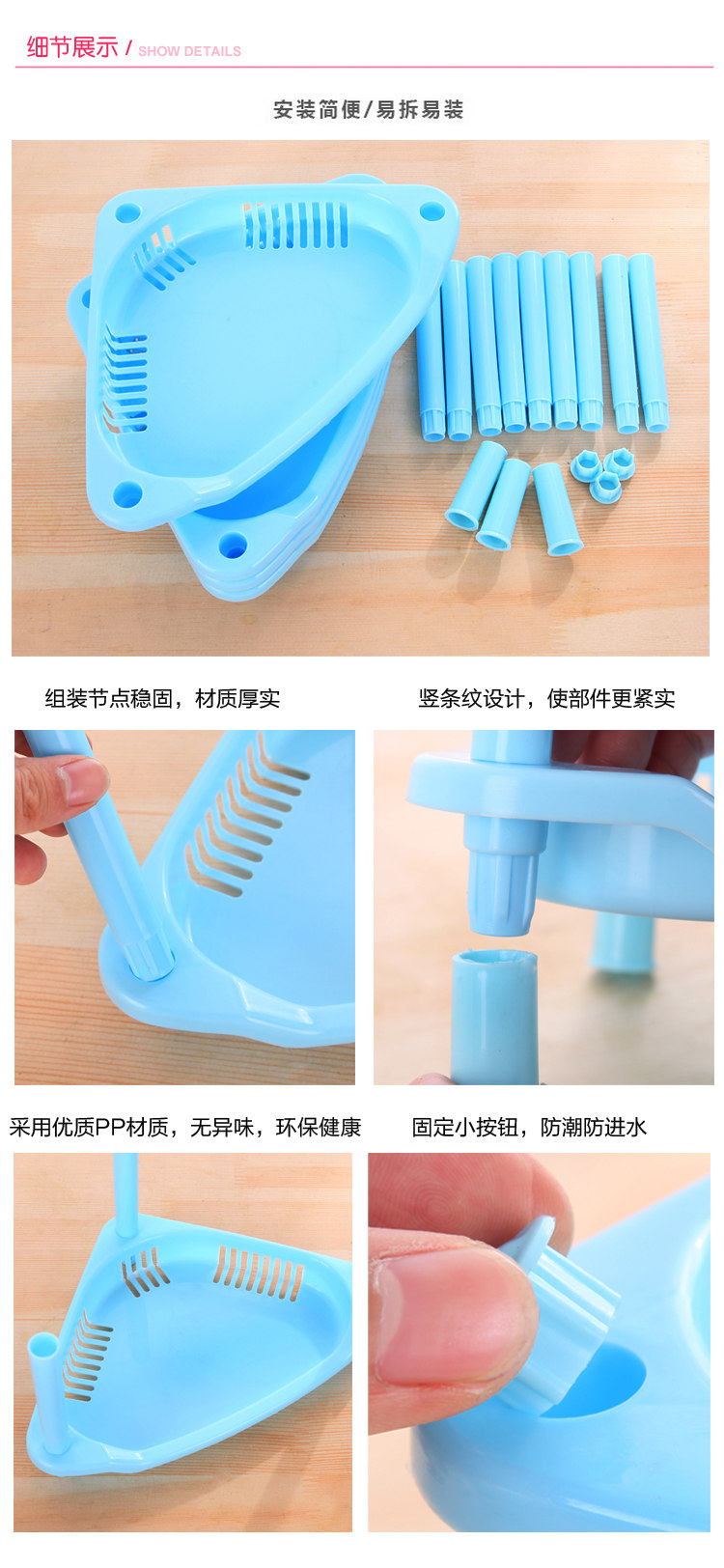 细节展示 / SHOW DETAILS

安装简便/易拆易装

组装节点稳固，材质厚实

竖条纹设计，使部件更紧实

采用优质PP材质，无异味，环保健康

固定小按钮，防潮防进水