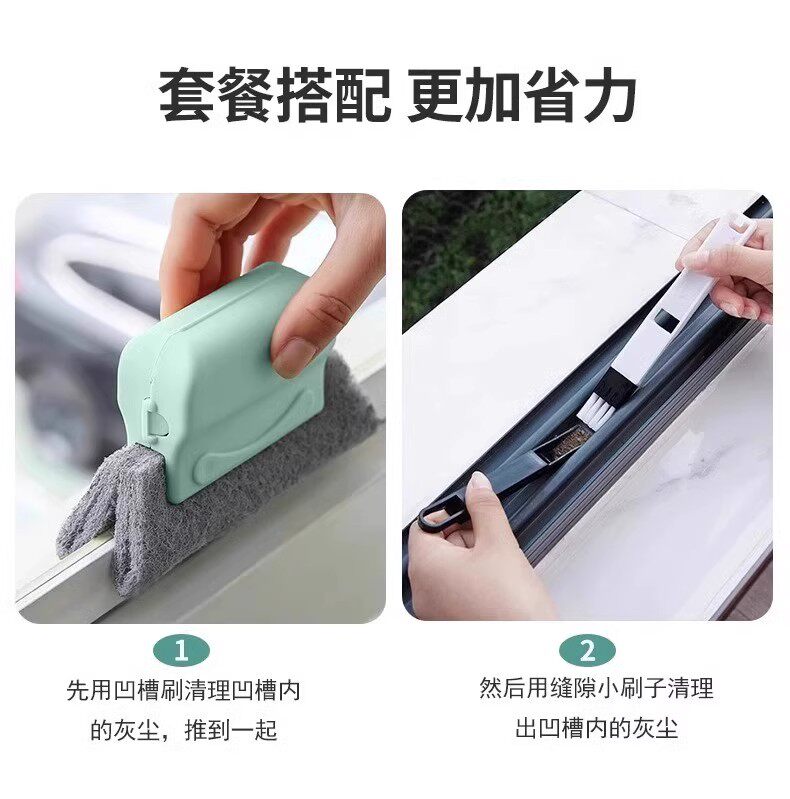 套餐搭配 更加省力

1

先用凹槽刷清理凹槽内的灰尘，推到一起

2

然后用缝隙小刷子清理出凹槽内的灰尘