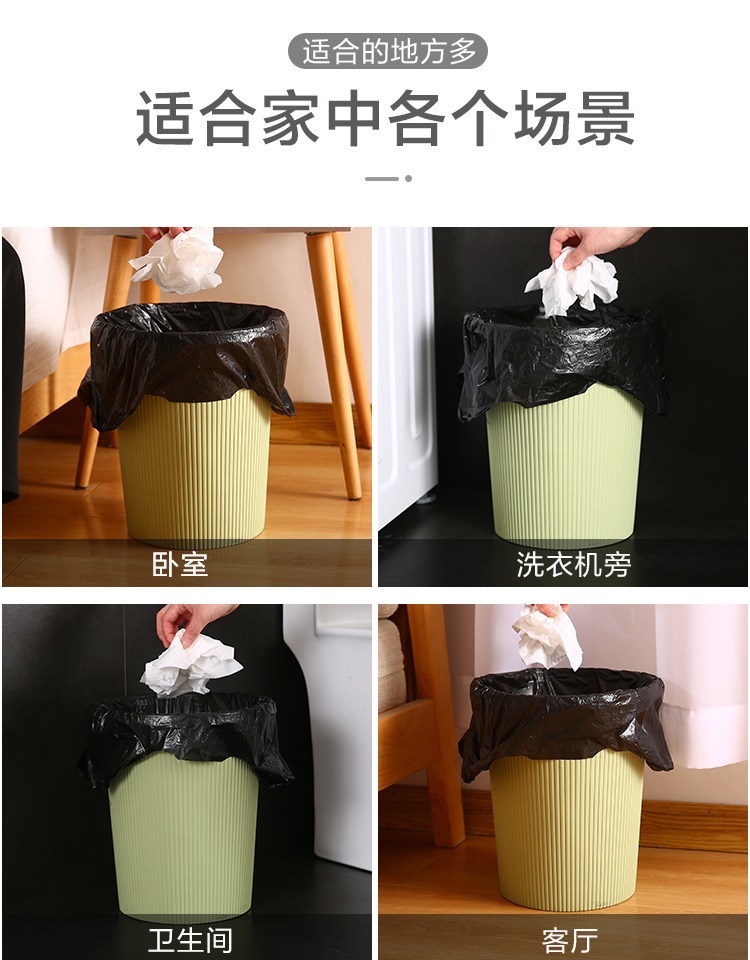 适合的地方多

适合家中各个场景

卧室

洗衣机旁

卫生间

客厅