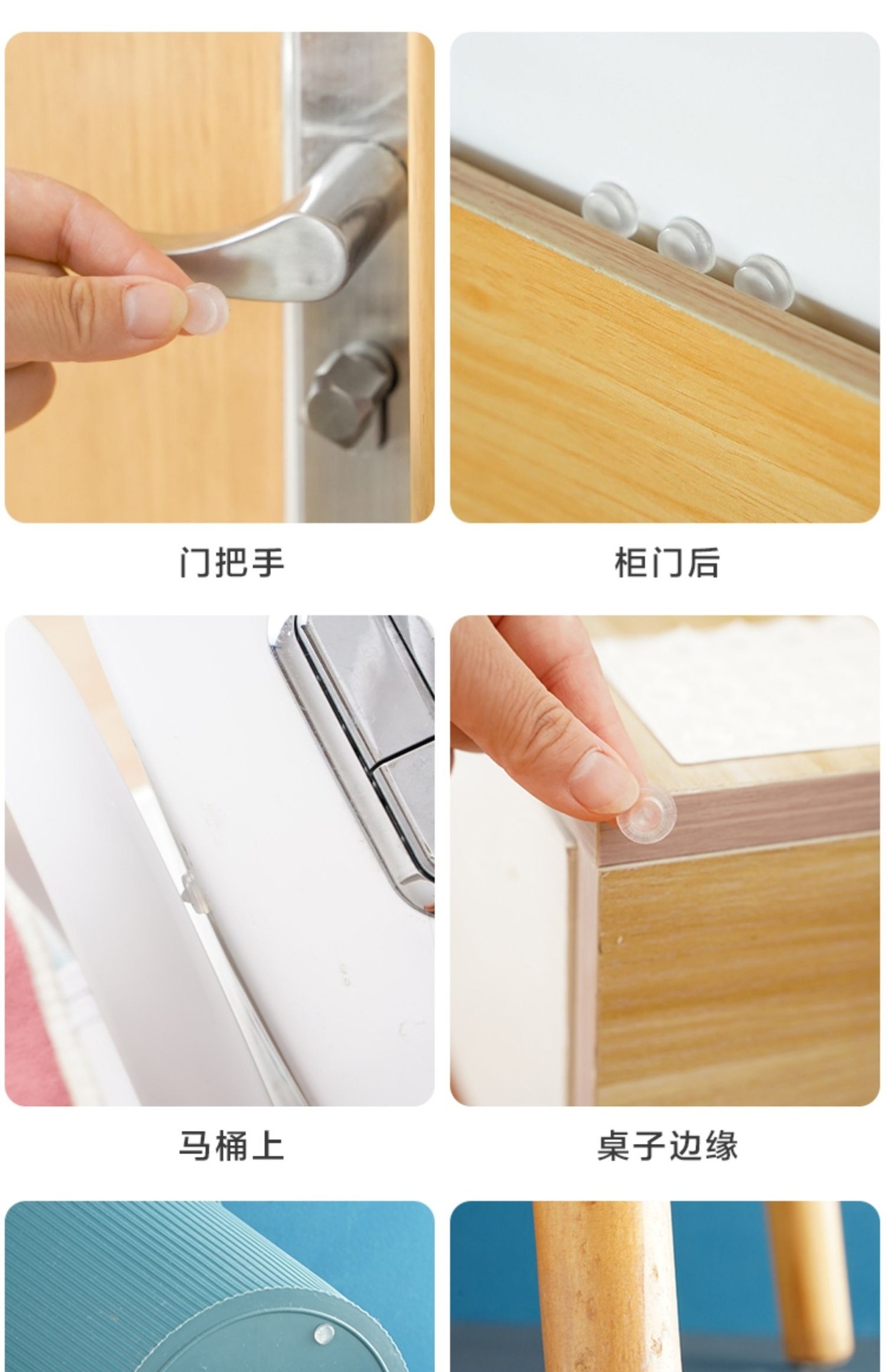 门把手

柜门后

马桶上

桌子边缘