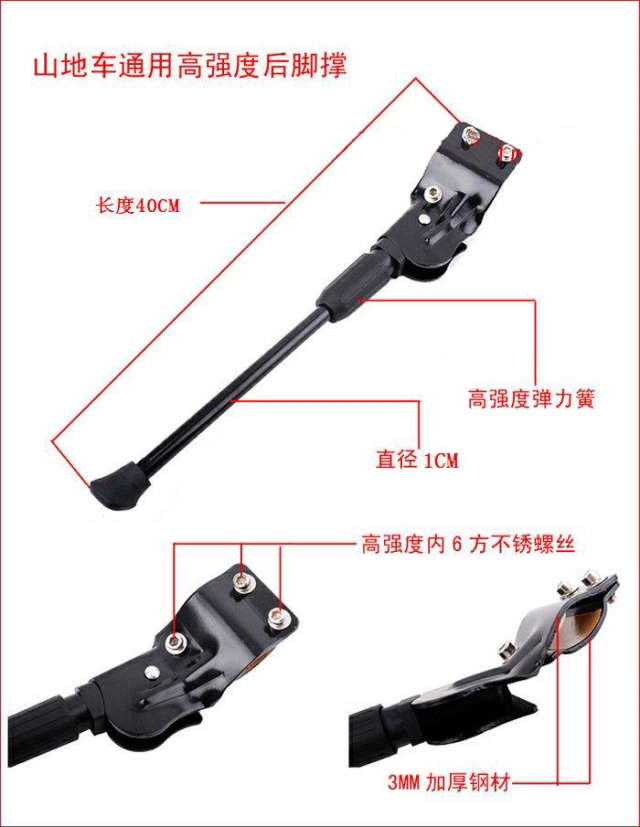 山地车通用高强度后脚撑

长度40CM

高强度弹力簧

直径 1CM

高强度内 6 方不锈螺丝

3MM 加厚钢材