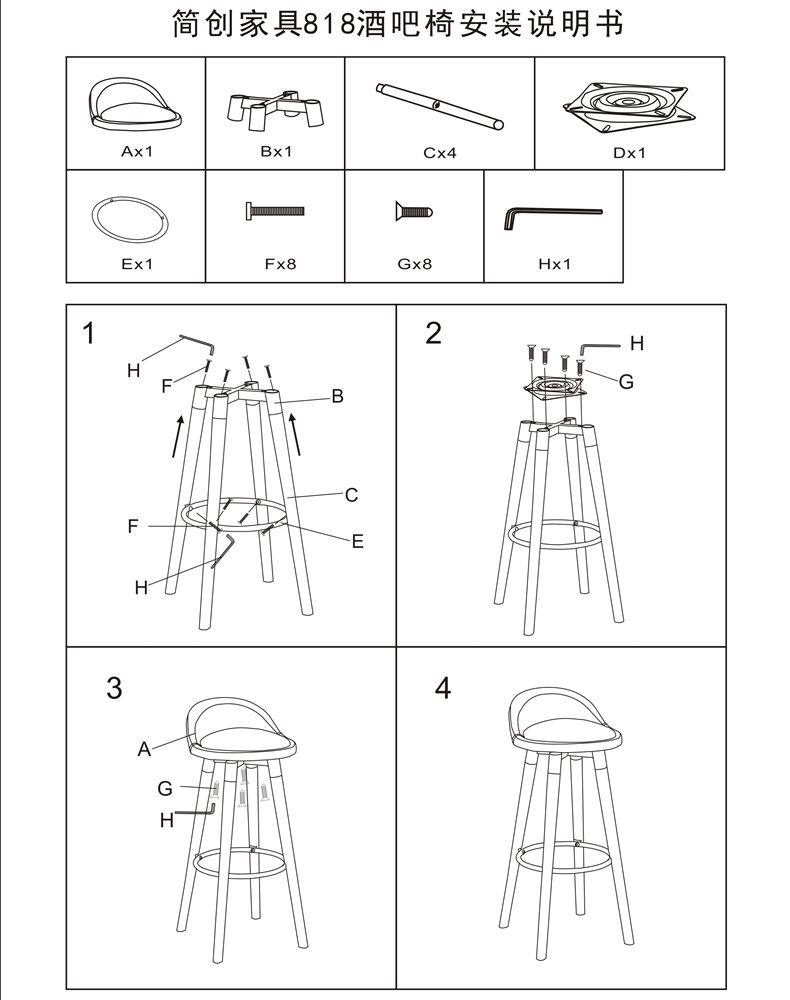 简创家具818酒吧椅安装说明书

| Ax1 | Bx1 | Cx4 | Dx1 |
|---|---|---|---|
| Ex1 | Fx8 | Gx8 | Hx1 |

1
H
F
B
C
F
E
H

2
H
G

3
A
G
H

4