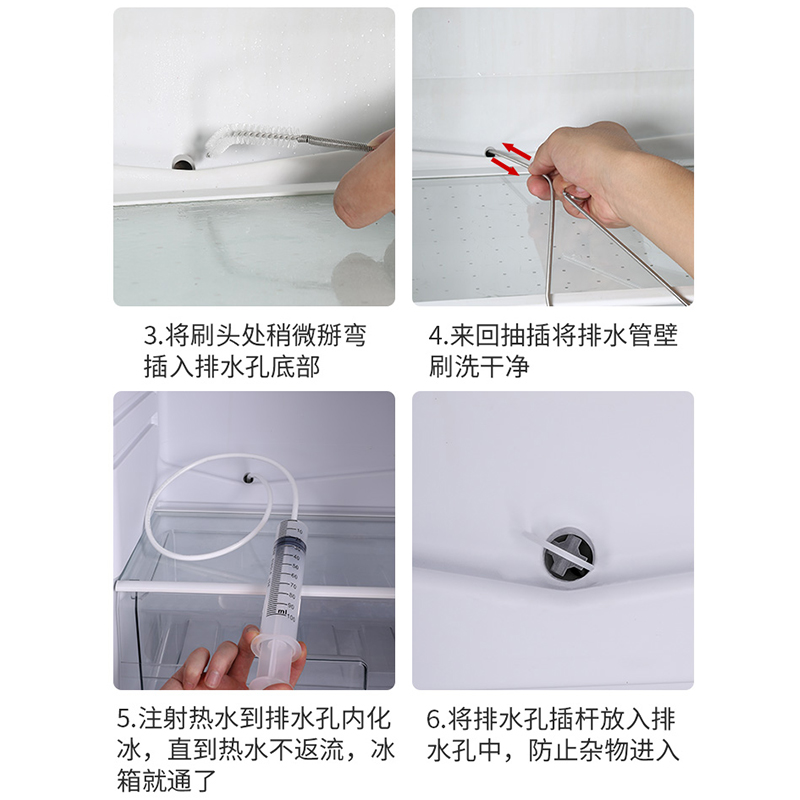 3.将刷头处稍微掰弯插入排水孔底部

4.来回抽插将排水管壁刷洗干净

10
40
50
60
70
80
90
100
ml

5.注射热水到排水孔内化冰，直到热水不返流，冰箱就通了

6.将排水孔插杆放入排水孔中，防止杂物进入