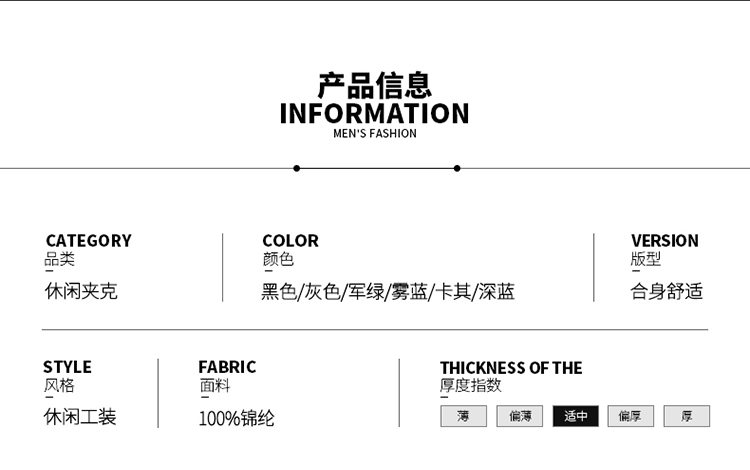 产品信息
INFORMATION
MEN'S FASHION

CATEGORY
品类
休闲夹克

COLOR
颜色
黑色/灰色/军绿/雾蓝/卡其/深蓝

VERSION
版型
合身舒适

STYLE
风格
休闲工装

FABRIC
面料
100%锦纶

THICKNESS OF THE
厚度指数
薄 偏薄 适中 偏厚 厚