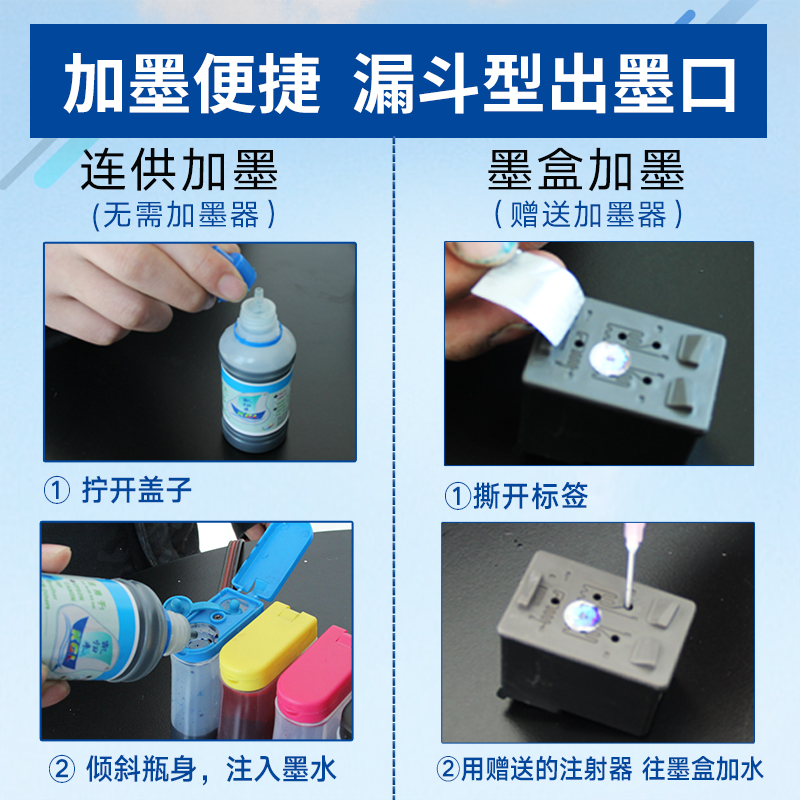 加墨便捷 漏斗型出墨口

连供加墨
(无需加墨器)

① 拧开盖子

② 倾斜瓶身，注入墨水

墨盒加墨
(赠送加墨器)

①撕开标签

②用赠送的注射器 往墨盒加水