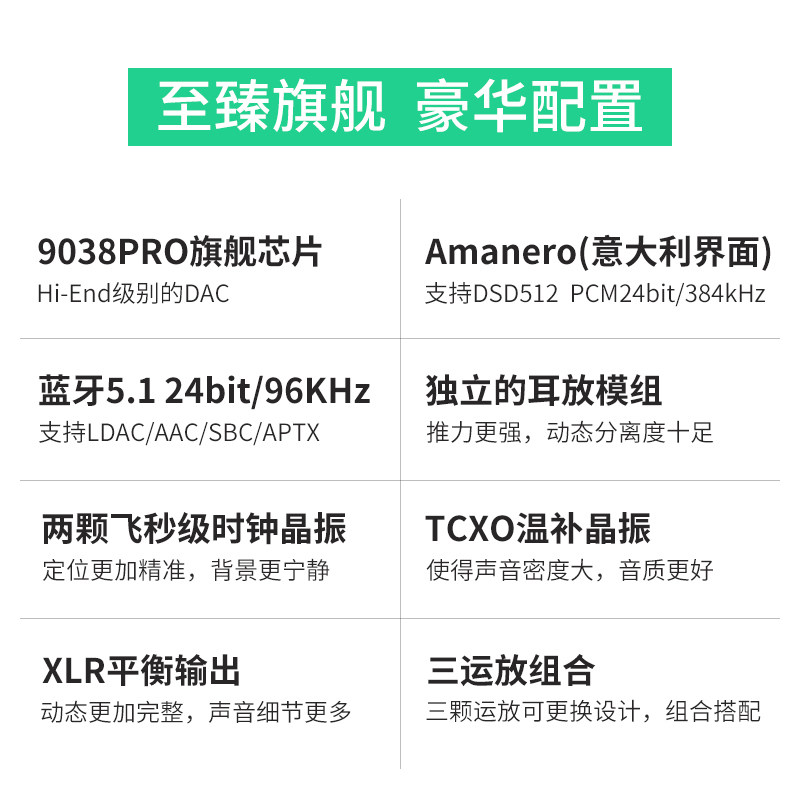 至臻旗舰 豪华配置

9038PRO旗舰芯片
Hi-End级别的DAC

蓝牙5.1 24bit/96KHz
支持LDAC/AAC/SBC/APTX

两颗飞秒级时钟晶振
定位更加精准，背景更宁静

XLR平衡输出
动态更加完整，声音细节更多

Amanero(意大利界面)
支持DSD512 PCM24bit/384kHz

独立的耳放模组
推力更强，动态分离度十足

TCXO温补晶振
使得声音密度大，音质更好

三运放组合
三颗运放可更换设计，组合搭配