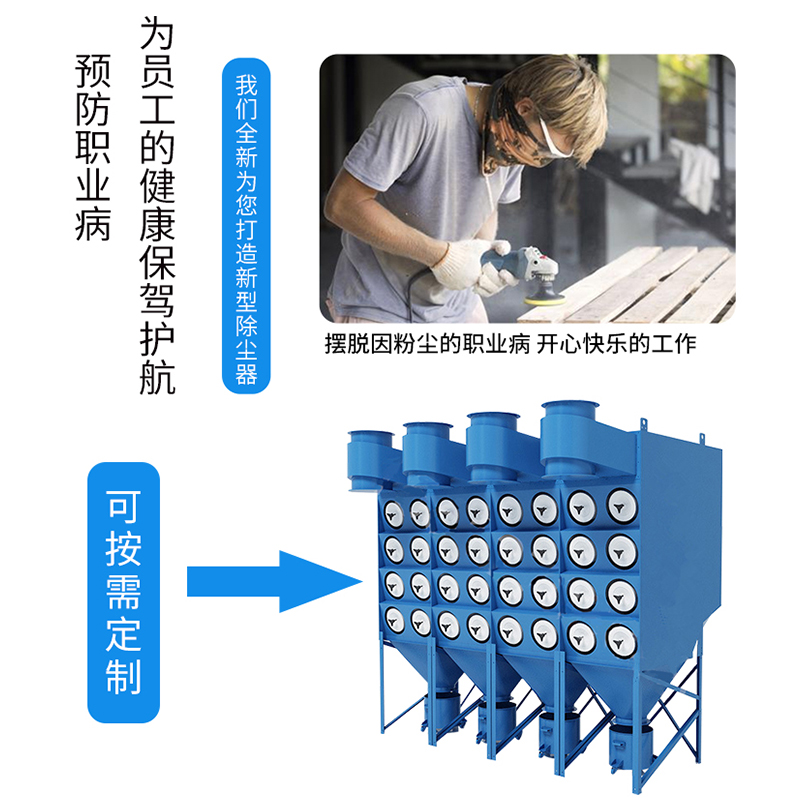 为员工的健康保驾护航

预防职业病

我们全新为您打造新型除尘器

摆脱因粉尘的职业病 开心快乐的工作

可按需定制