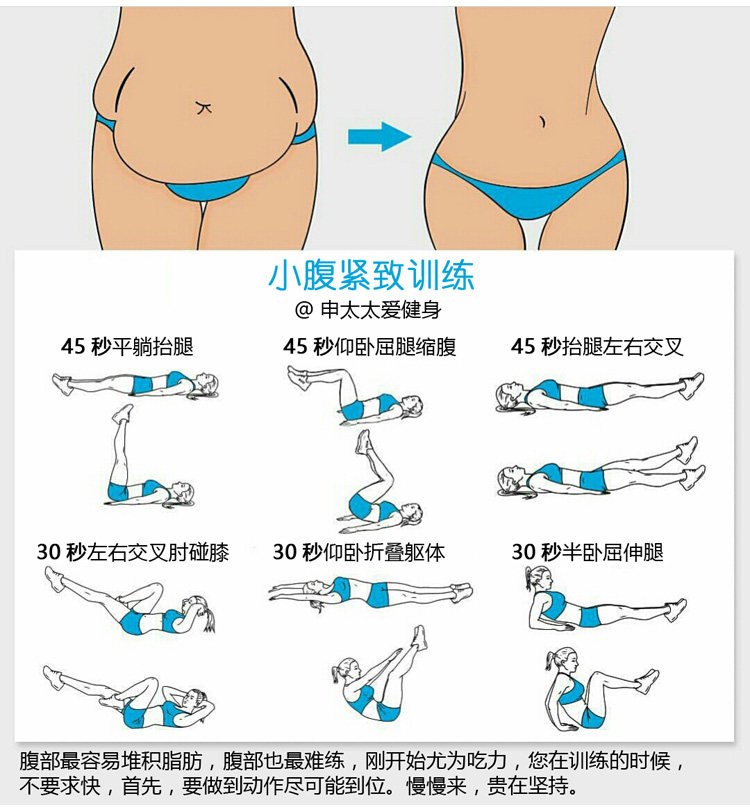 小腹紧致训练
@ 申太太爱健身

45 秒平躺抬腿

45 秒仰卧屈腿缩腹

45 秒抬腿左右交叉

30 秒左右交叉肘碰膝

30 秒仰卧折叠躯体

30 秒半卧屈伸腿

腹部最容易堆积脂肪，腹部也最难练，刚开始尤为吃力，您在训练的时候，不要求快，首先，要做到动作尽可能到位。慢慢来，贵在坚持。