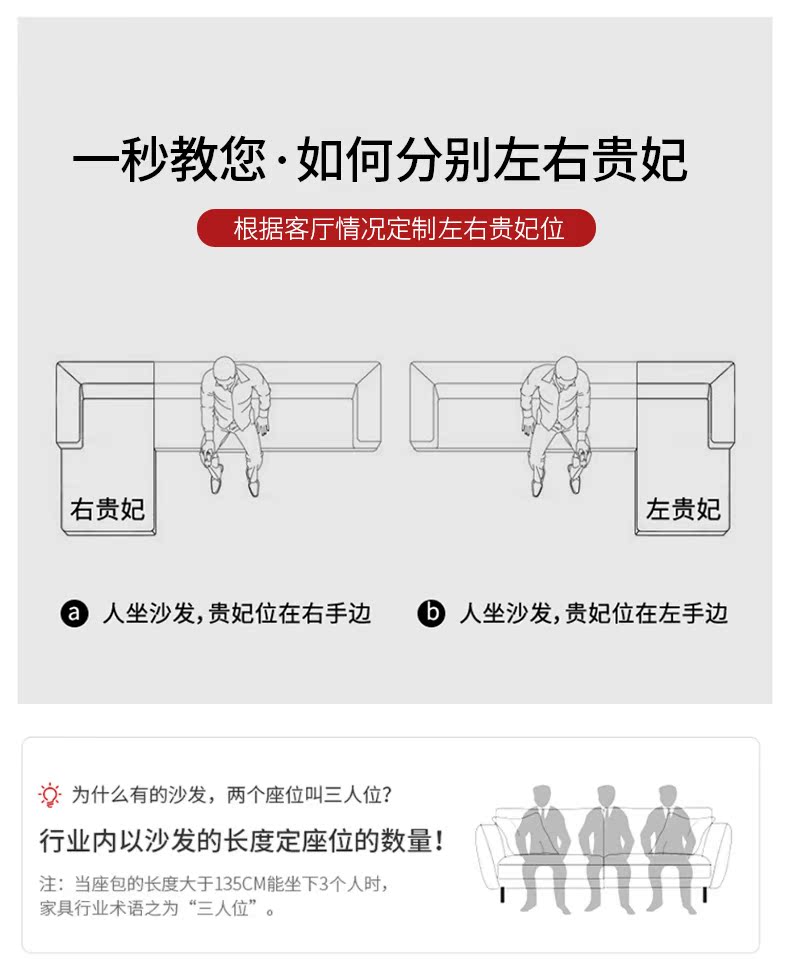 一秒教您·如何分别左右贵妃

根据客厅情况定制左右贵妃位

右贵妃

左贵妃

a 人坐沙发，贵妃位在右手边

b 人坐沙发，贵妃位在左手边

为什么有的沙发，两个座位叫三人位？

行业内以沙发的长度定座位的数量！

注：当座包的长度大于135CM能坐下3个人时，家具行业术语之为“三人位”。