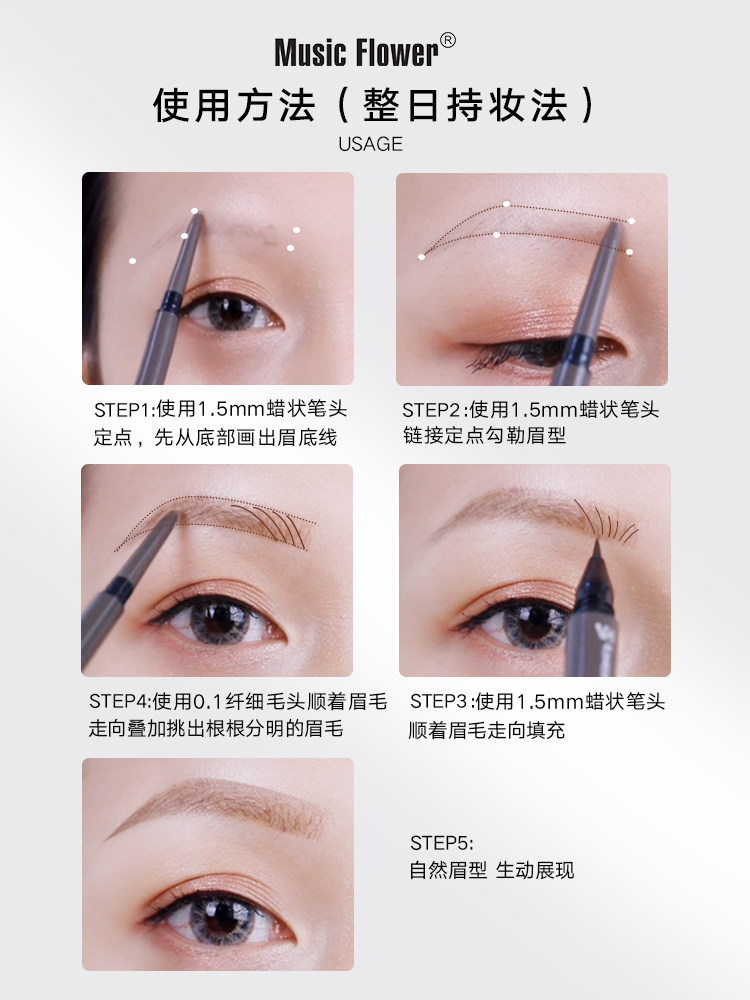 Music Flower®

使用方法（整日持妆法）

USAGE

STEP1:使用1.5mm蜡状笔头定点，先从底部画出眉底线

STEP2:使用1.5mm蜡状笔头链接定点勾勒眉型

STEP4:使用0.1纤细毛头顺着眉毛走向叠加挑出根根分明的眉毛

STEP3:使用1.5mm蜡状笔头顺着眉毛走向填充

STEP5:
自然眉型 生动展现