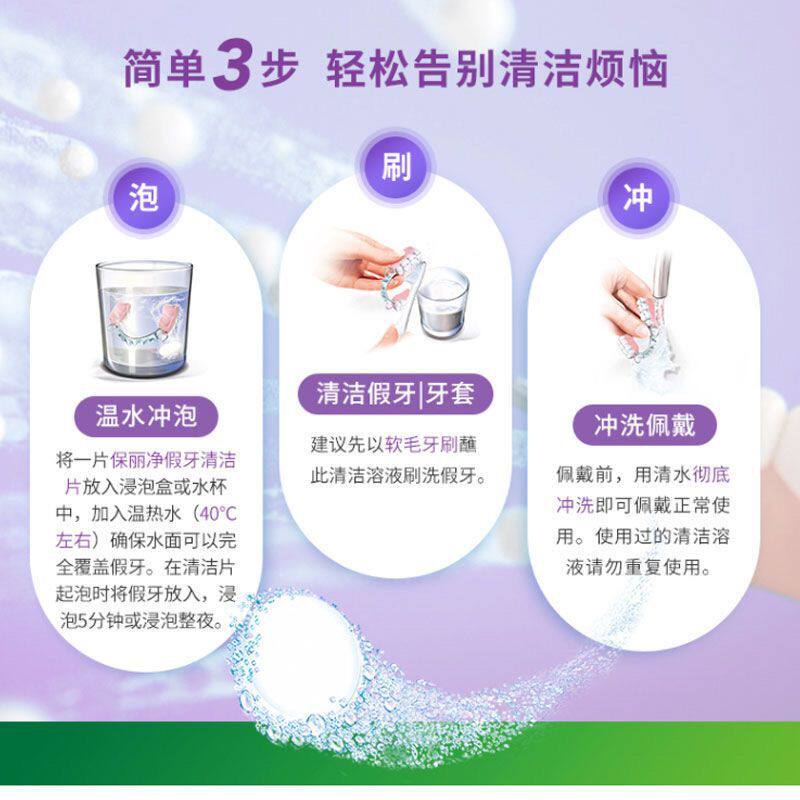 简单3步 轻松告别清洁烦恼

泡

温水冲泡

将一片保丽净假牙清洁片放入浸泡盒或水杯中，加入温热水（40°C左右）确保水面可以完全覆盖假牙。在清洁片起泡时将假牙放入，浸泡5分钟或浸泡整夜。

刷

清洁假牙|牙套

建议先以软毛牙刷蘸此清洁溶液刷洗假牙。

冲

冲洗佩戴

佩戴前，用清水彻底冲洗即可佩戴正常使用。使用过的清洁溶液请勿重复使用。