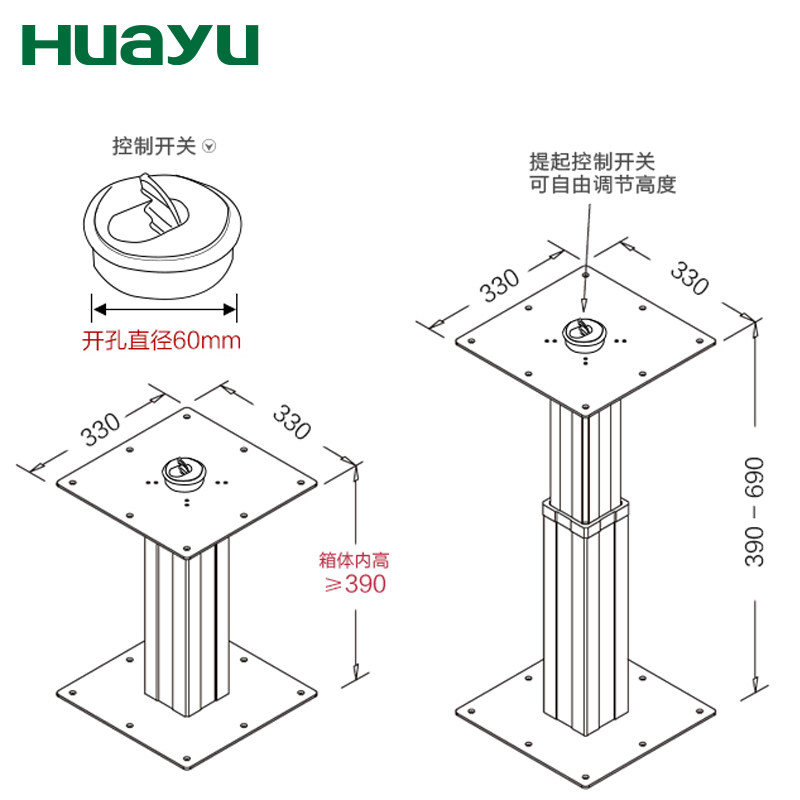 Huayu

控制开关

开孔直径60mm

330
330

箱体内高
≥390

提起控制开关
可自由调节高度

330
330

390 – 690