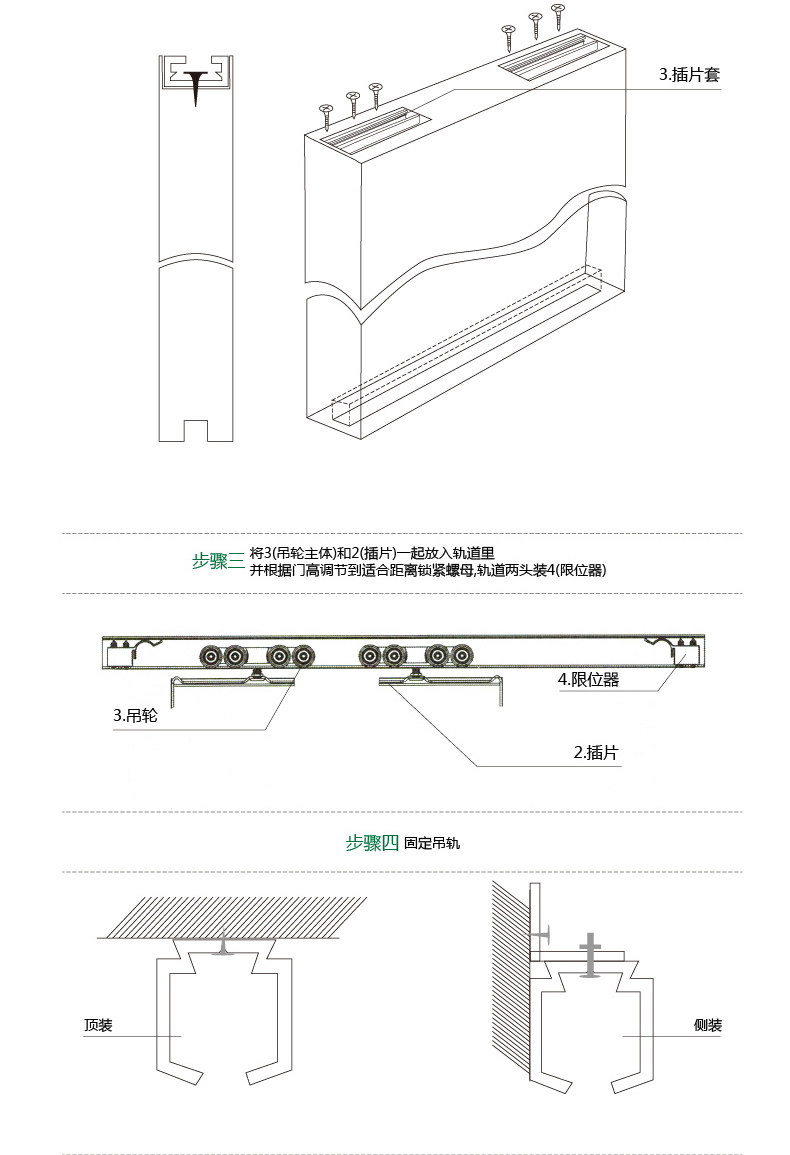 3.插片套

步骤三 将3(吊轮主体)和2(插片)一起放入轨道里
并根据门高调节到适合距离锁紧螺母,轨道两头装4(限位器)

4.限位器

3.吊轮

2.插片

步骤四 固定吊轨

顶装

侧装