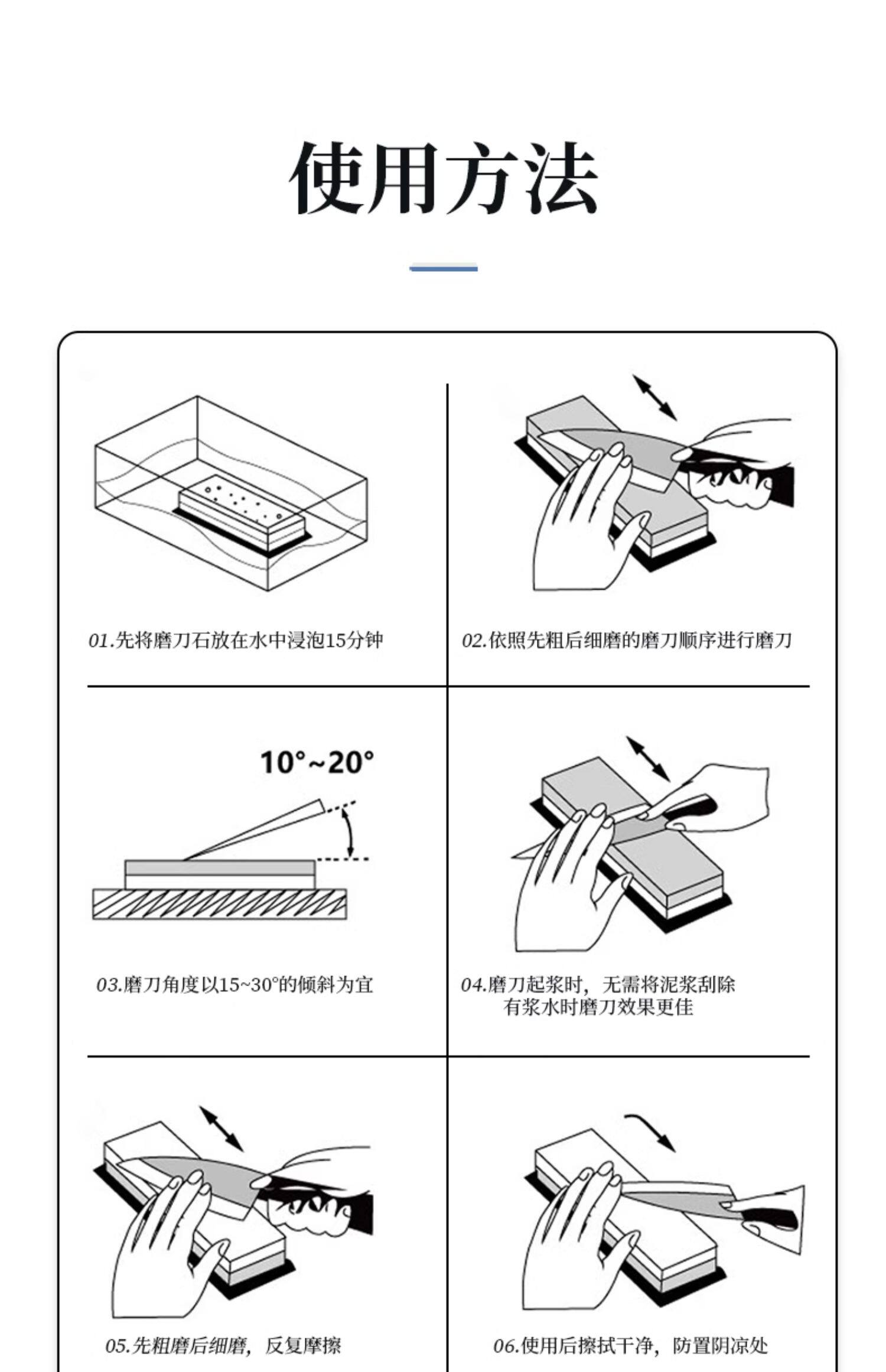 使用方法

01.先将磨刀石放在水中浸泡15分钟

02.依照先粗后细磨的磨刀顺序进行磨刀

10°~20°

03.磨刀角度以15~30°的倾斜为宜

04.磨刀起浆时，无需将泥浆刮除
有浆水时磨刀效果更佳

05.先粗磨后细磨，反复摩擦

06.使用后擦拭干净，防置阴凉处