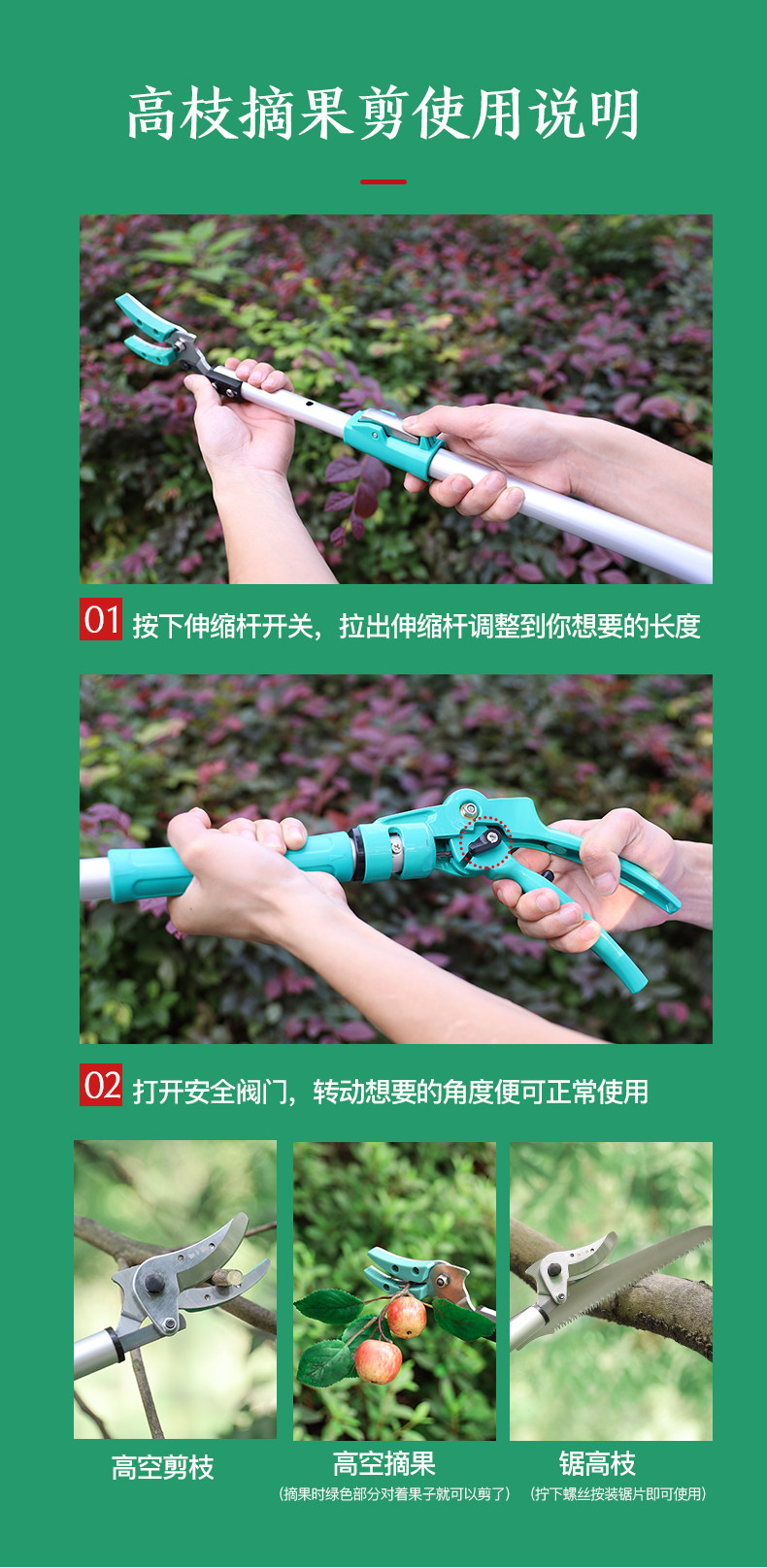 高枝摘果剪使用说明

01 按下伸缩杆开关，拉出伸缩杆调整到你想要的长度

02 打开安全阀门，转动想要的角度便可正常使用

高空剪枝

高空摘果
（摘果时绿色部分对着果子就可以剪了）

锯高枝
（拧下螺丝按装锯片即可使用）