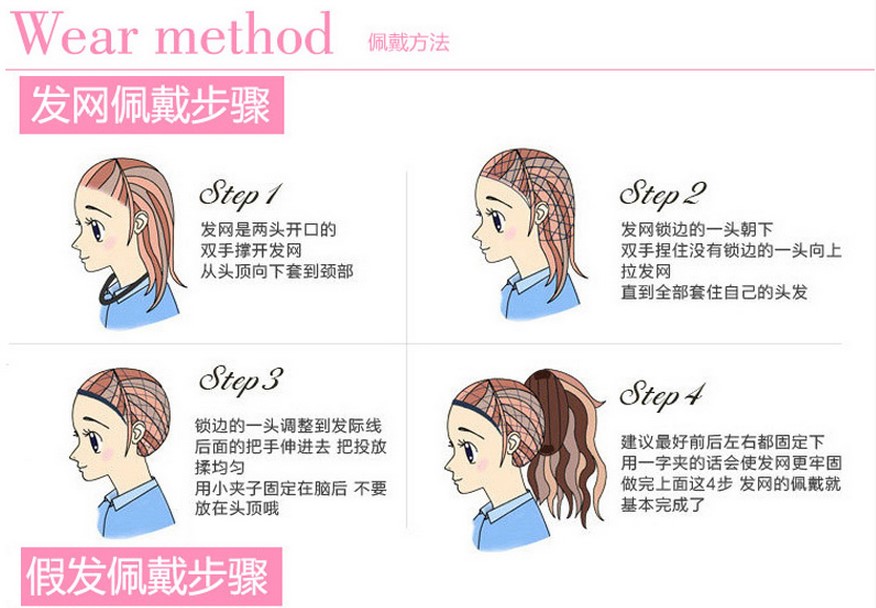 Wear method 佩戴方法

发网佩戴步骤

Step 1
发网是两头开口的
双手撑开发网
从头顶向下套到颈部

Step 2
发网锁边的一头朝下
双手捏住没有锁边的一头向上拉发网
直到全部套住自己的头发

Step 3
锁边的一头调整到发际线
后面的把手伸进去 把投放揉均匀
用小夹子固定在脑后 不要放在头顶哦

Step 4
建议最好前后左右都固定下
用一字夹的话会使发网更牢固
做完上面这4步 发网的佩戴就基本完成了

假发佩戴步骤