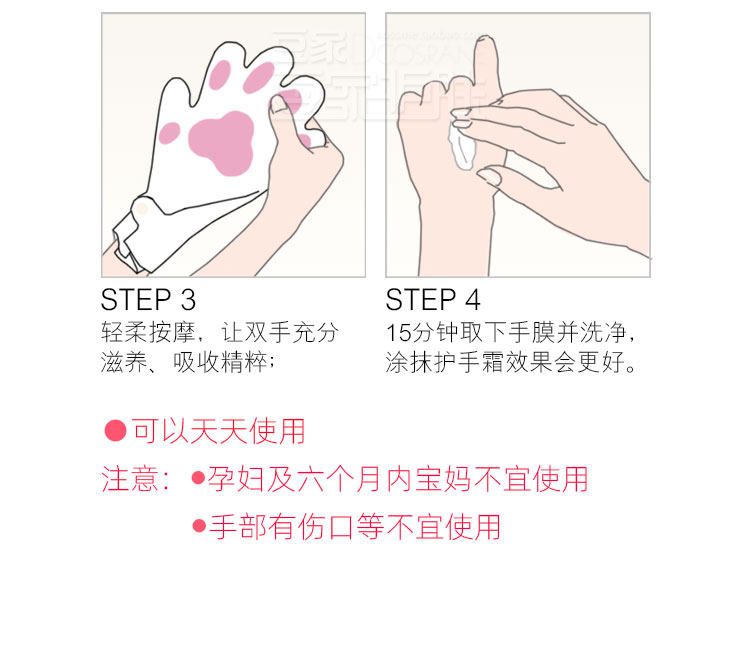 STEP 3
轻柔按摩，让双手充分滋养、吸收精粹；

STEP 4
15分钟取下手膜并洗净，涂抹护手霜效果会更好。

●可以天天使用

注意：●孕妇及六个月内宝妈不宜使用

●手部有伤口等不宜使用