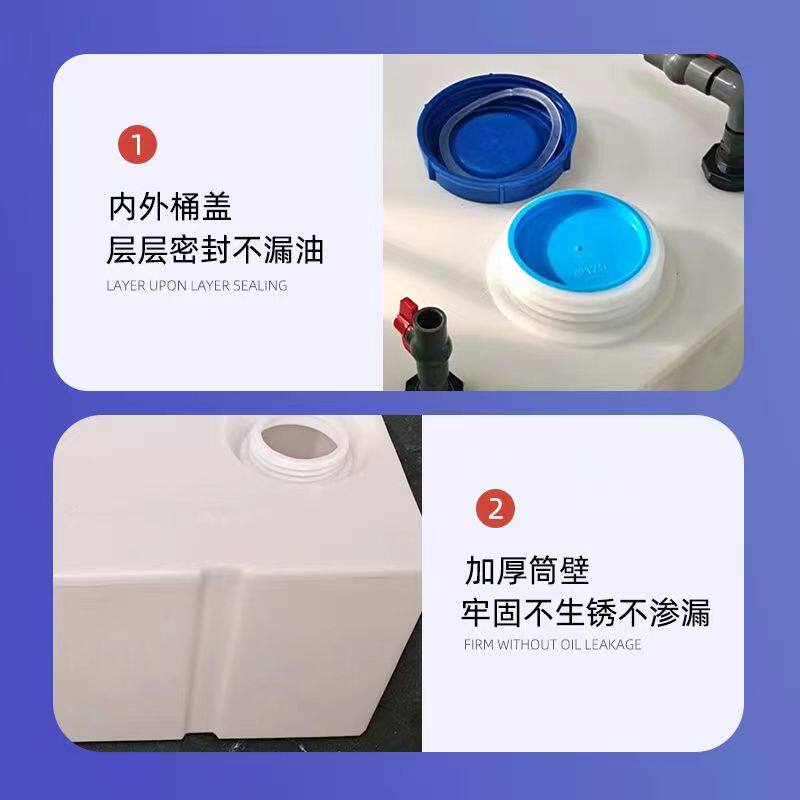 1

内外桶盖
层层密封不漏油
LAYER UPON LAYER SEALING

2

加厚筒壁
牢固不生锈不渗漏
FIRM WITHOUT OIL LEAKAGE