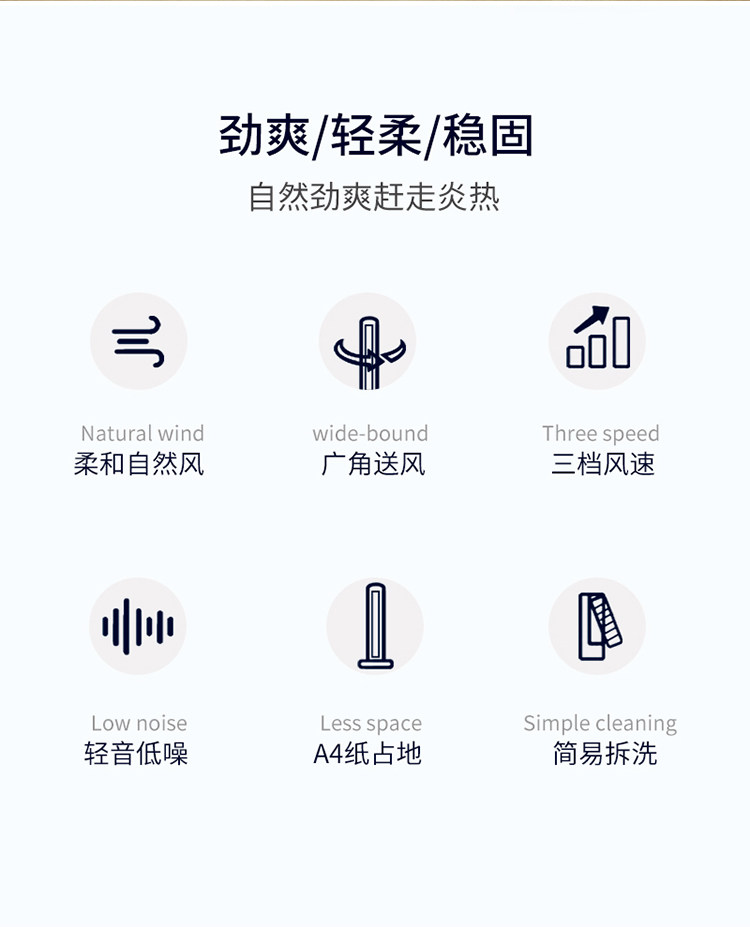 劲爽/轻柔/稳固

自然劲爽赶走炎热

Natural wind
柔和自然风

wide-bound
广角送风

Three speed
三档风速

Low noise
轻音低噪

Less space
A4纸占地

Simple cleaning
简易拆洗