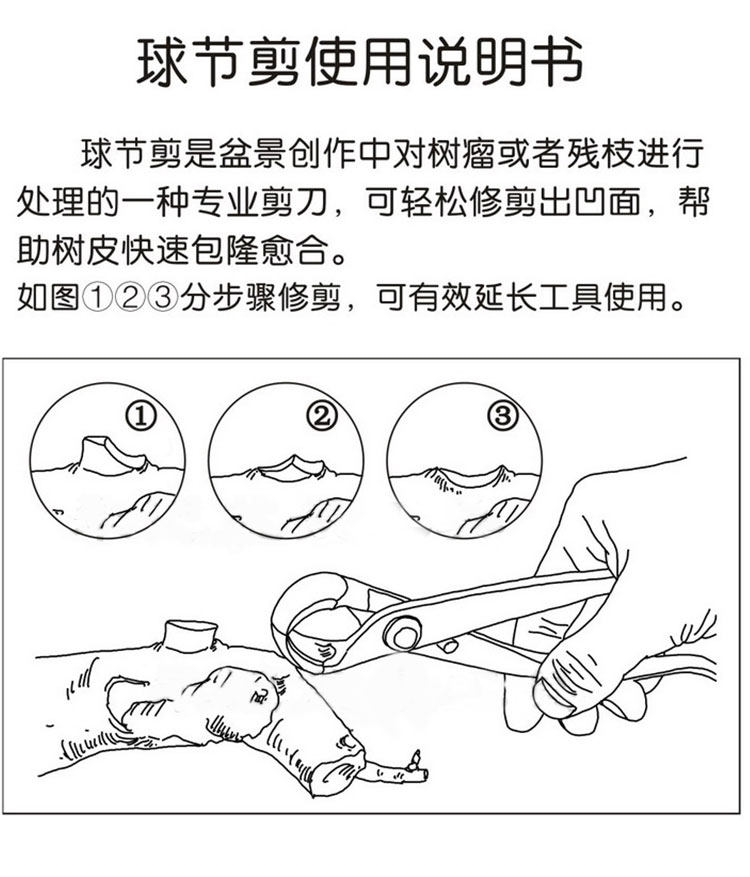 球节剪使用说明书

球节剪是盆景创作中对树瘤或者残枝进行处理的一种专业剪刀，可轻松修剪出凹面，帮助树皮快速包隆愈合。
如图①②③分步骤修剪，可有效延长工具使用。

①

②

③