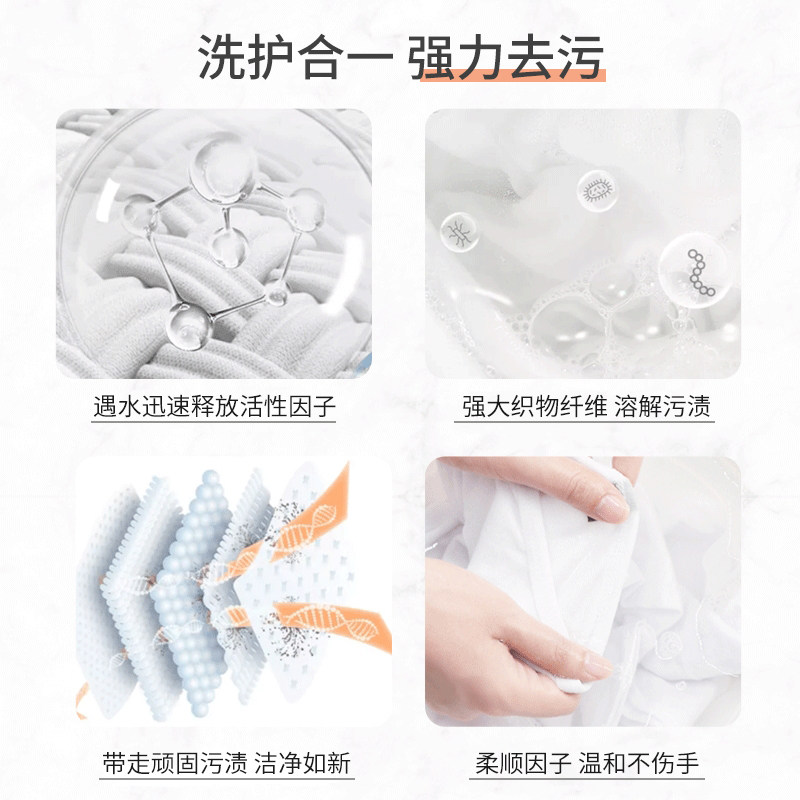 洗护合一 强力去污

遇水迅速释放活性因子

强大织物纤维 溶解污渍

带走顽固污渍 洁净如新

柔顺因子 温和不伤手