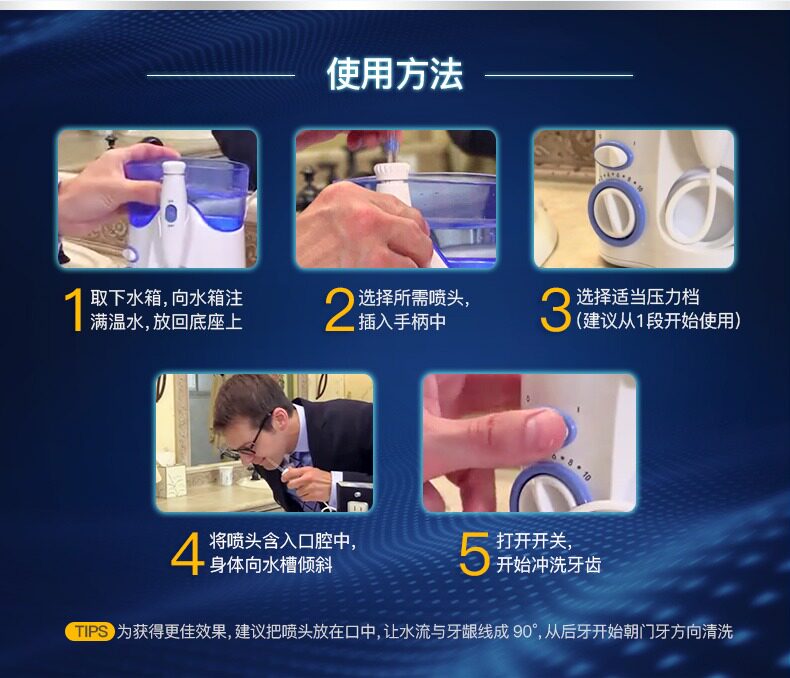 使用方法

1 取下水箱，向水箱注满温水，放回底座上

2 选择所需喷头，插入手柄中

3 选择适当压力档（建议从1段开始使用）

4 将喷头含入口腔中，身体向水槽倾斜

5 打开开关，开始冲洗牙齿

TIPS 为获得更佳效果，建议把喷头放在口中，让水流与牙龈线成 90°，从后牙开始朝门牙方向清洗