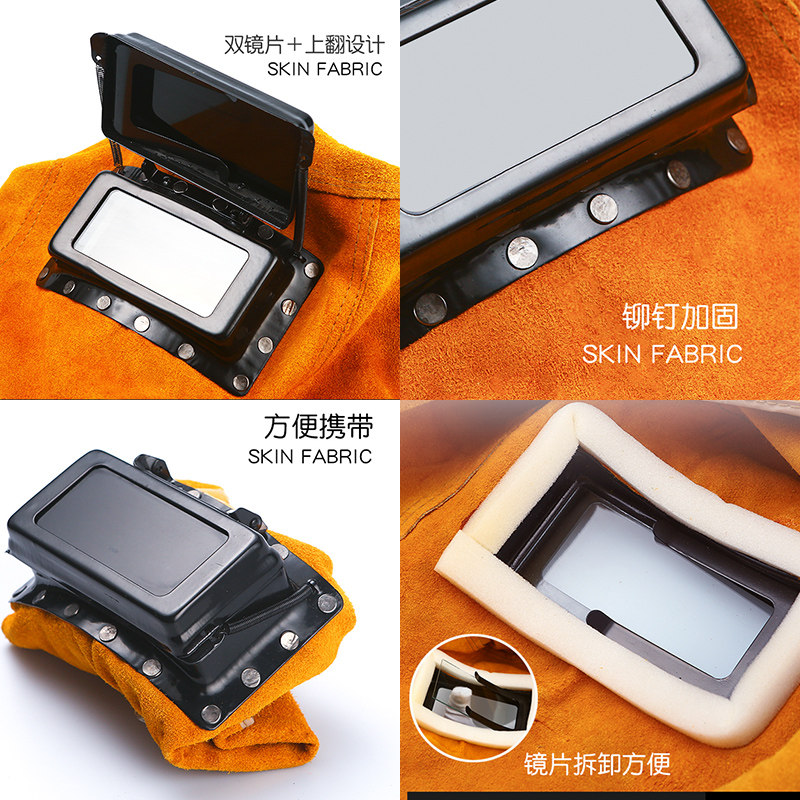 双镜片＋上翻设计
SKIN FABRIC

铆钉加固
SKIN FABRIC

方便携带
SKIN FABRIC

镜片拆卸方便