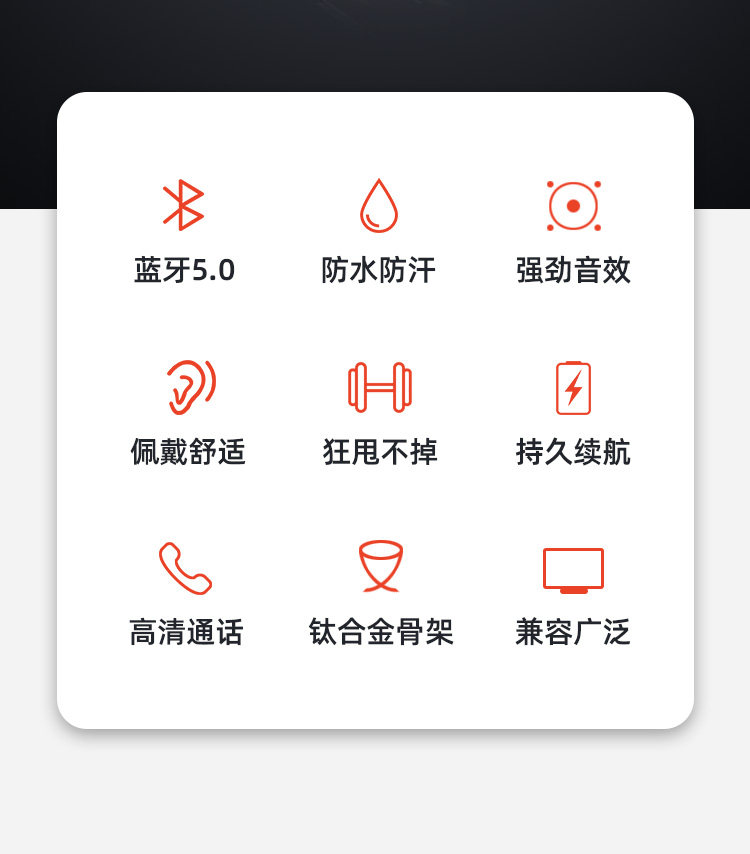 蓝牙5.0 防水防汗 强劲音效

佩戴舒适 狂甩不掉 持久续航

高清通话 钛合金骨架 兼容广泛